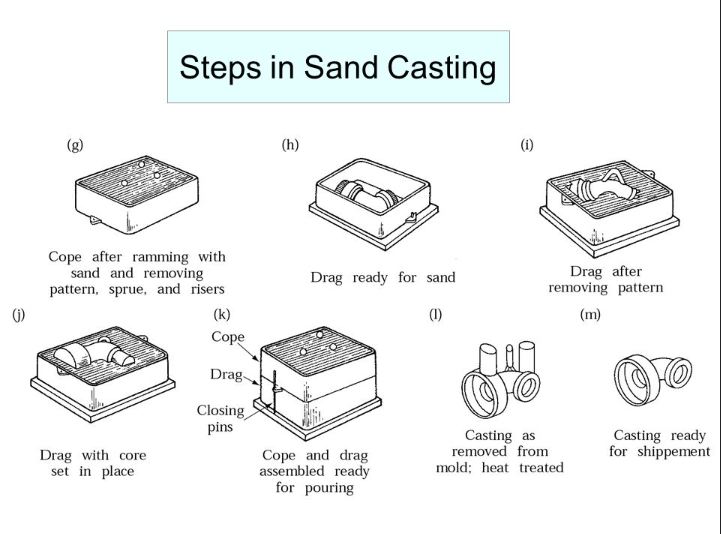 Steps in Sand Casting

(g)

Cope after ramming with sand and removing pattern, sprue, and risers

(h)

Drag ready for sand

(i)

Drag after removing pattern

(j)

Drag with core set in place

(k)

Cope

Drag

Closing pins

Cope and drag assembled ready for pouring

(l)

Casting as removed from mold; heat treated

(m)

Casting ready for shippement