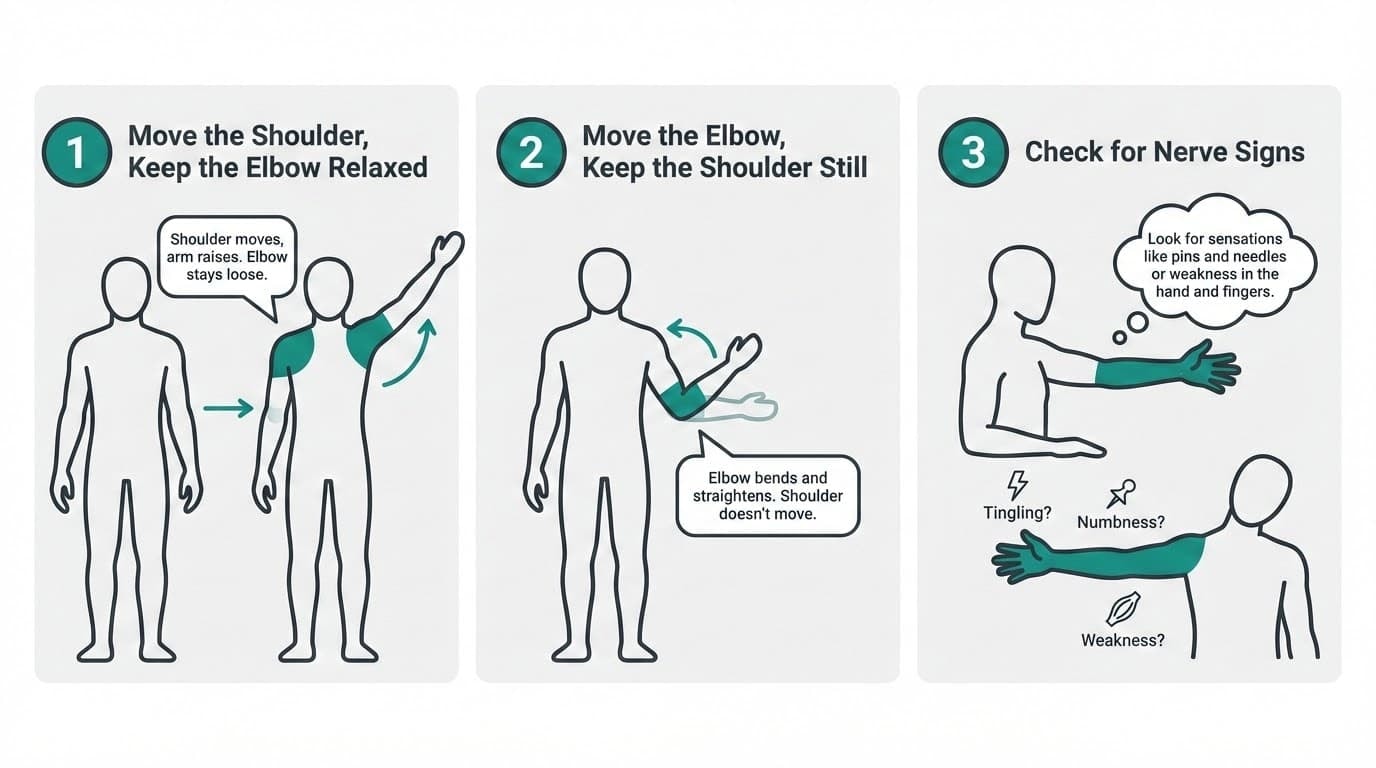 1 Move the Shoulder, Keep the Elbow Relaxed

Shoulder moves, arm raises. Elbow stays loose.

2 Move the Elbow, Keep the Shoulder Still

Elbow bends and straightens. Shoulder doesn't move.

3 Check for Nerve Signs

Look for sensations like pins and needles or weakness in the hand and fingers.

Tingling?

Numbness?

Weakness?