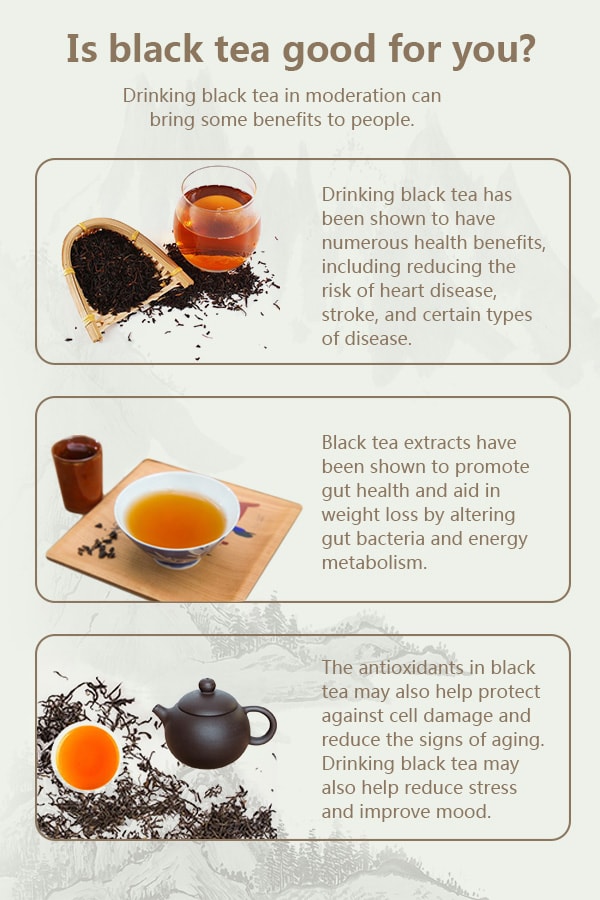 Is black tea good for you?

Drinking black tea in moderation can bring some benefits to people.

Drinking black tea has been shown to have numerous health benefits, including reducing the risk of heart disease, stroke, and certain types of disease.

Black tea extracts have been shown to promote gut health and aid in weight loss by altering gut bacteria and energy metabolism.

The antioxidants in black tea may also help protect against cell damage and reduce the signs of aging. Drinking black tea may also help reduce stress and improve mood.