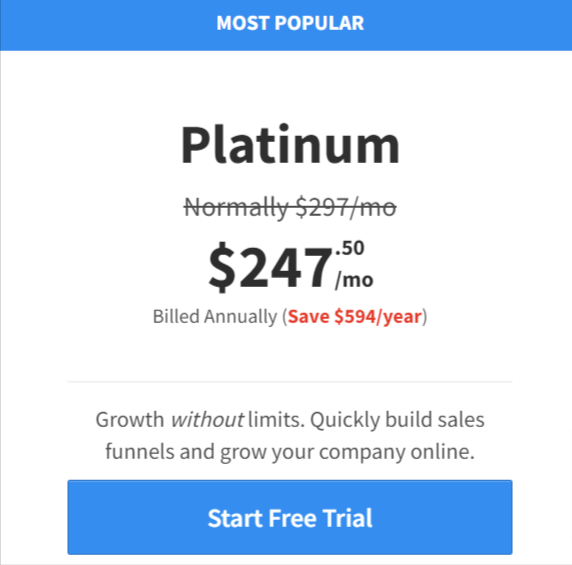 MOST POPULAR

Platinum

Normally \$297/mo

\$247.50/mo

Billed Annually (Save \$594/year)

Growth without limits. Quickly build sales funnels and grow your company online.

Start Free Trial