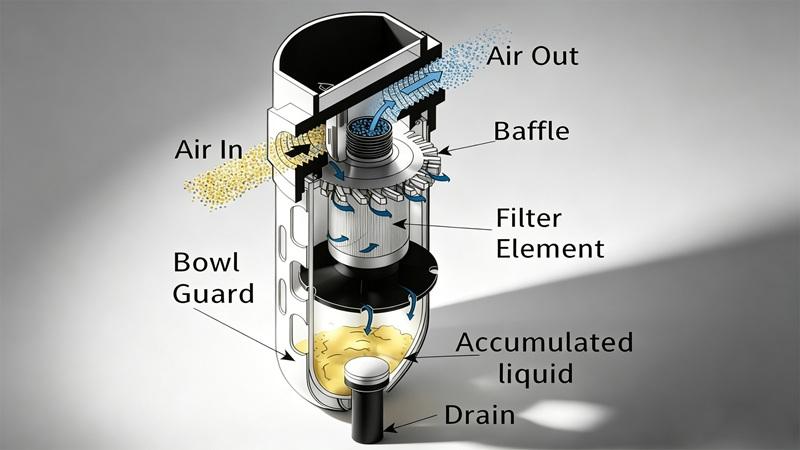 Air Out

Baffle

Air In

Filter Element

Bowl Guard

Accumulated liquid

Drain