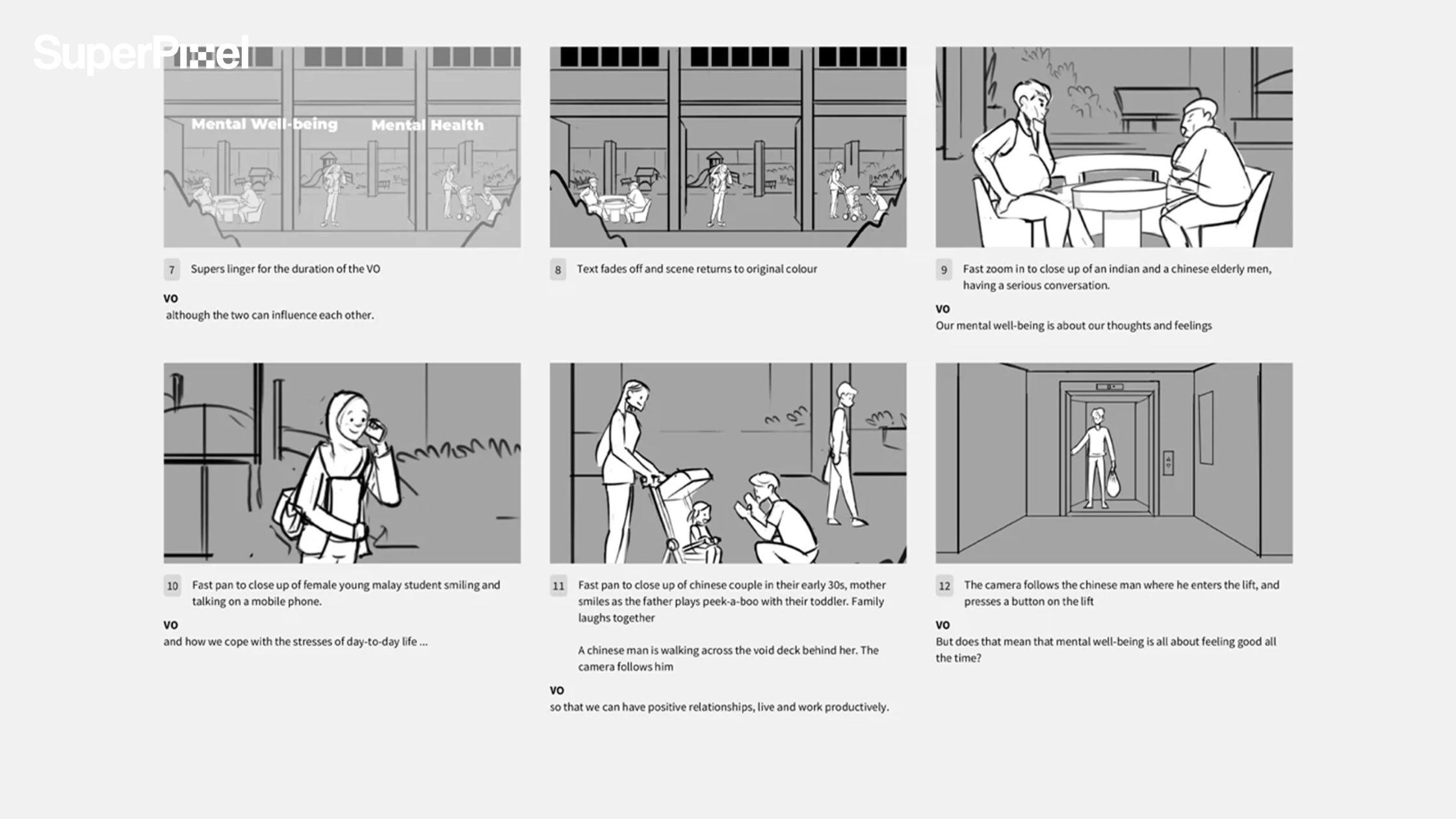 SuperPixel

Mental Well-being Mental Health

7 Supers linger for the duration of the VO

VO
although the two can influence each other.

8 Text fades off and scene returns to original colour

9 Fast zoom in to close up of an indian and a chinese elderly men, having a serious conversation.

VO
Our mental well-being is about our thoughts and feelings

10 Fast pan to close up of female young malay student smiling and talking on a mobile phone.

VO
and how we cope with the stresses of day-to-day life ...

11 Fast pan to close up of chinese couple in their early 30s, mother smiles as the father plays peek-a-boo with their toddler. Family laughs together

A chinese man is walking across the void deck behind her. The camera follows him

VO
so that we can have positive relationships, live and work productively.

12 The camera follows the chinese man where he enters the lift, and presses a button on the lift

VO
But does that mean that mental well-being is all about feeling good all the time?