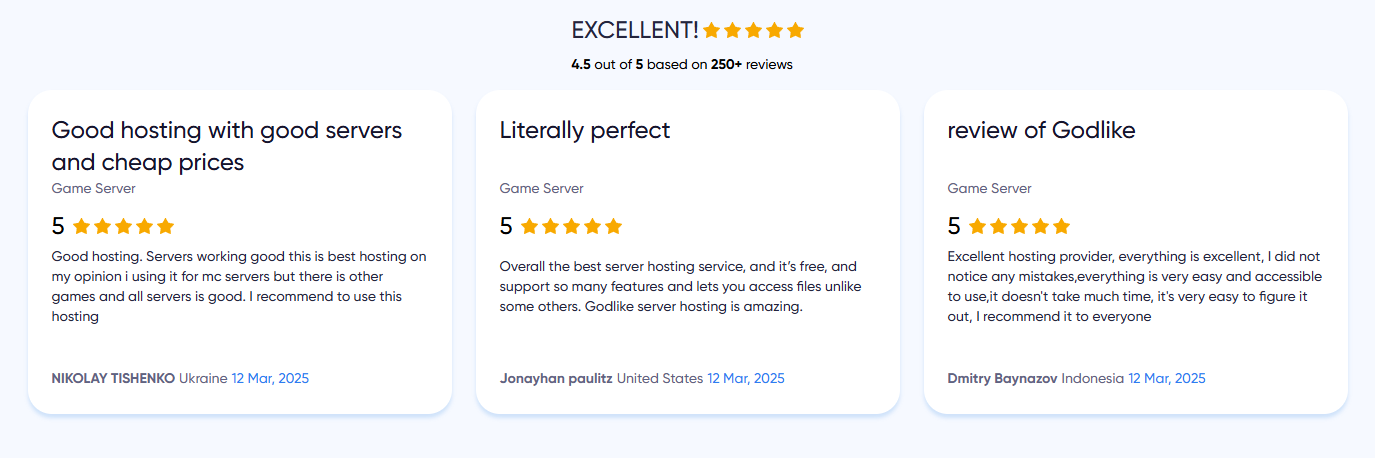 EXCELLENT!

4.5 out of 5 based on 250+ reviews

Good hosting with good servers and cheap prices

Game Server

5

Good hosting. Servers working good this is best hosting on my opinion i using it for mc servers but there is other games and all servers is good. I recommend to use this hosting

NIKOLAY TISHENKO Ukraine 12 Mar, 2025

Literally perfect

Game Server

5

Overall the best server hosting service, and it's free, and support so many features and lets you access files unlike some others. Godlike server hosting is amazing.

Jonayhan paulitz United States 12 Mar, 2025

review of Godlike

Game Server

5

Excellent hosting provider, everything is excellent, I did not notice any mistakes,everything is very easy and accessible to use,it doesn't take much time, it's very easy to figure it out, I recommend it to everyone

Dmitry Baynazov Indonesia 12 Mar, 2025