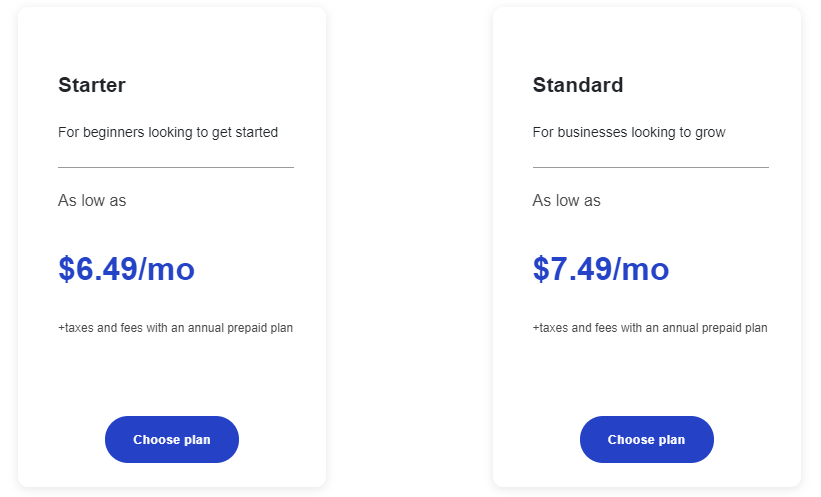 Starter

For beginners looking to get started

As low as

$6.49/mo

+taxes and fees with an annual prepaid plan

Choose plan

Standard

For businesses looking to grow

As low as

$7.49/mo

+taxes and fees with an annual prepaid plan

Choose plan