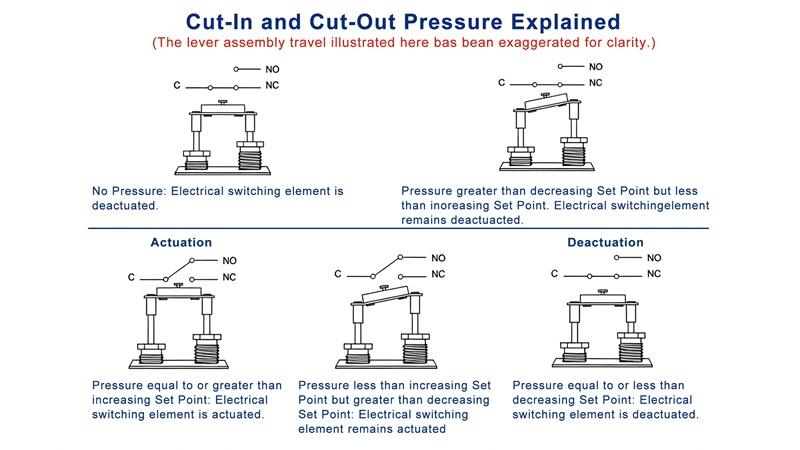 Cut-In and Cut-Out Pressure Explained
(The lever assembly travel illustrated here bas bean exaggerated for clarity.)

NO
C
NC

No Pressure: Electrical switching element is deactuated.

NO
C
NC

Pressure greater than decreasing Set Point but less than inoreasing Set Point. Electrical switchingelement remains deactuacted.

Actuation

NO
C
NC

Pressure equal to or greater than increasing Set Point: Electrical switching element is actuated.

NO
C
NC

Pressure less than increasing Set Point but greater than decreasing Set Point: Electrical switching element remains actuated

Deactuation

NO
C
NC

Pressure equal to or less than decreasing Set Point: Electrical switching element is deactuated.