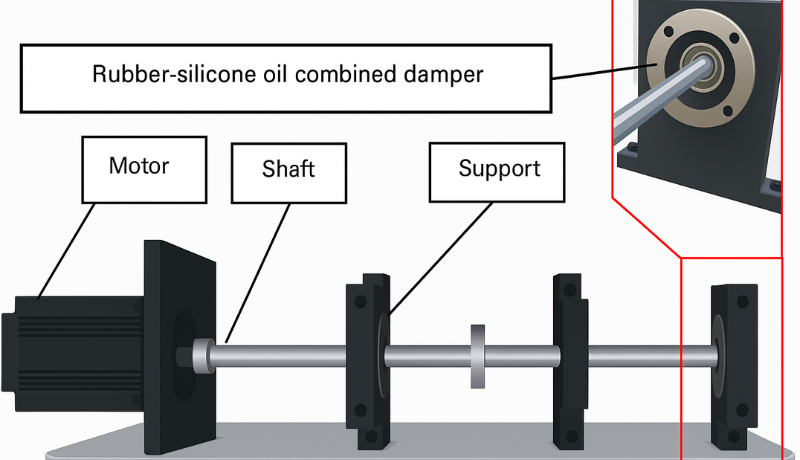 Rubber-silicone oil combined damper

Motor

Shaft

Support