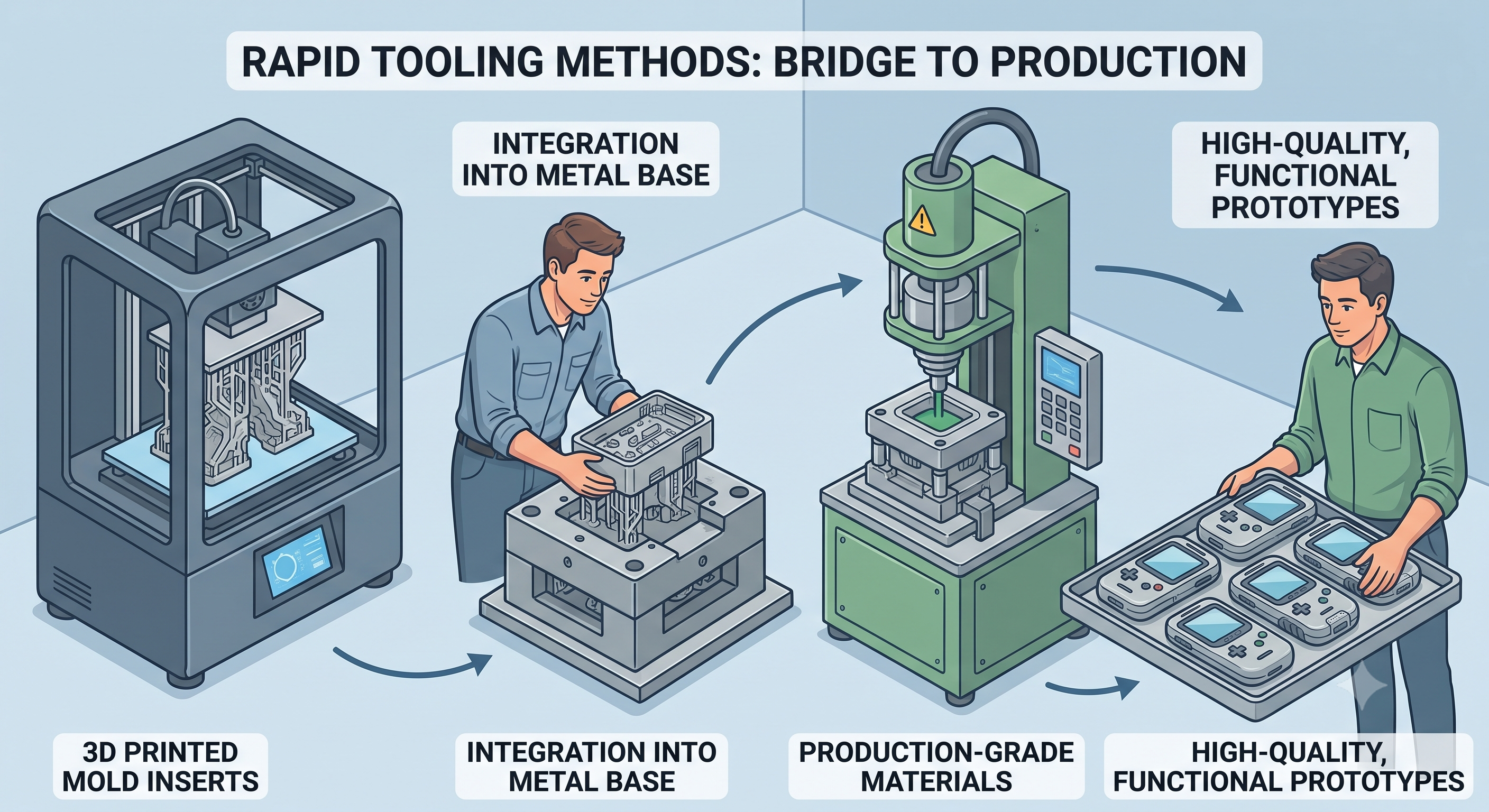 RAPID TOOLING METHODS: BRIDGE TO PRODUCTION

INTEGRATION INTO METAL BASE

HIGH-QUALITY, FUNCTIONAL PROTOTYPES

3D PRINTED MOLD INSERTS

INTEGRATION INTO METAL BASE

PRODUCTION-GRADE MATERIALS

HIGH-QUALITY, FUNCTIONAL PROTOTYPES