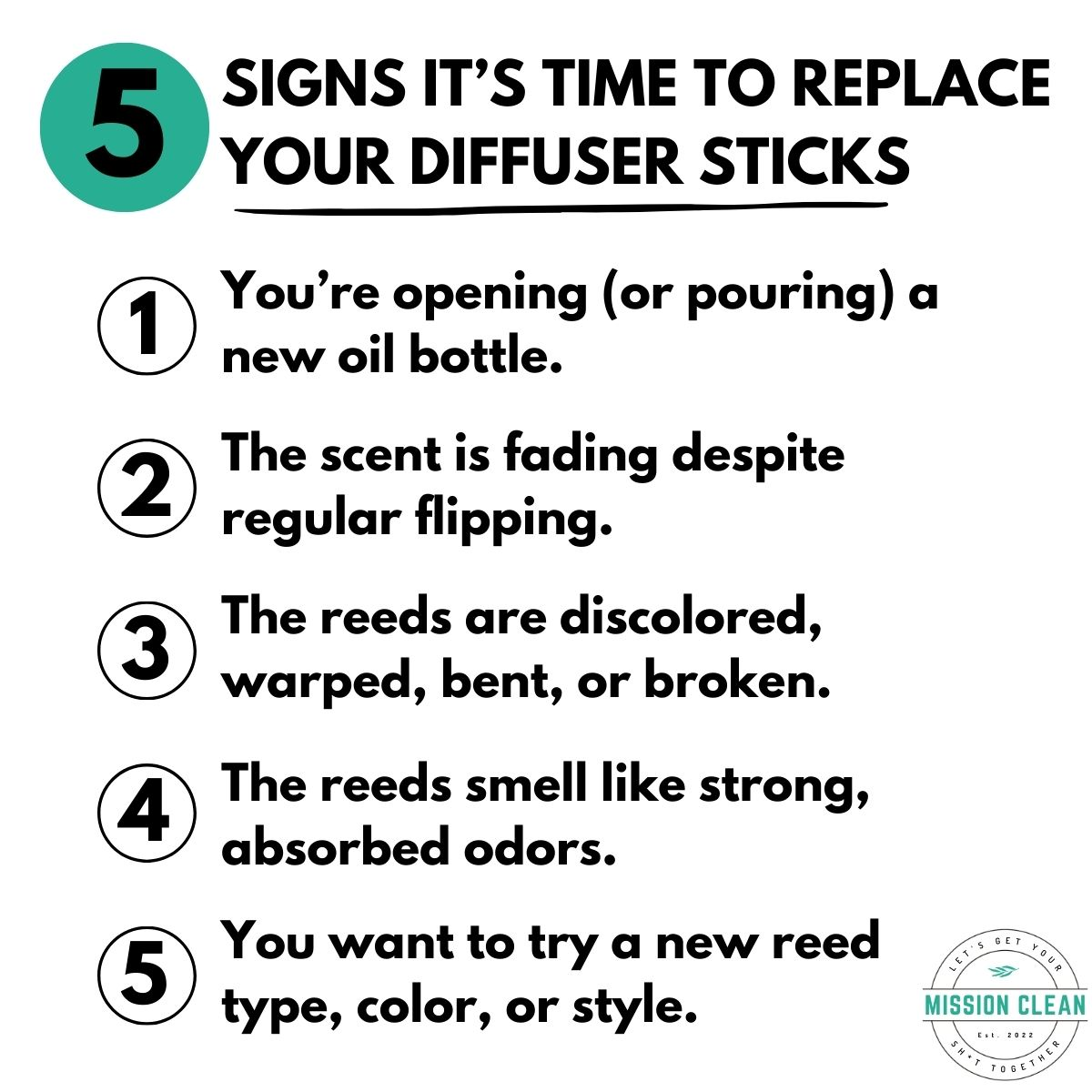 5 SIGNS IT'S TIME TO REPLACE YOUR DIFFUSER STICKS

1 You're opening (or pouring) a new oil bottle.

2 The scent is fading despite regular flipping.

3 The reeds are discolored, warped, bent, or broken.

4 The reeds smell like strong, absorbed odors.

5 You want to try a new reed type, color, or style.

LET'S GET YOUR
MISSION CLEAN
Est. 2022
SH*T TOGETHER