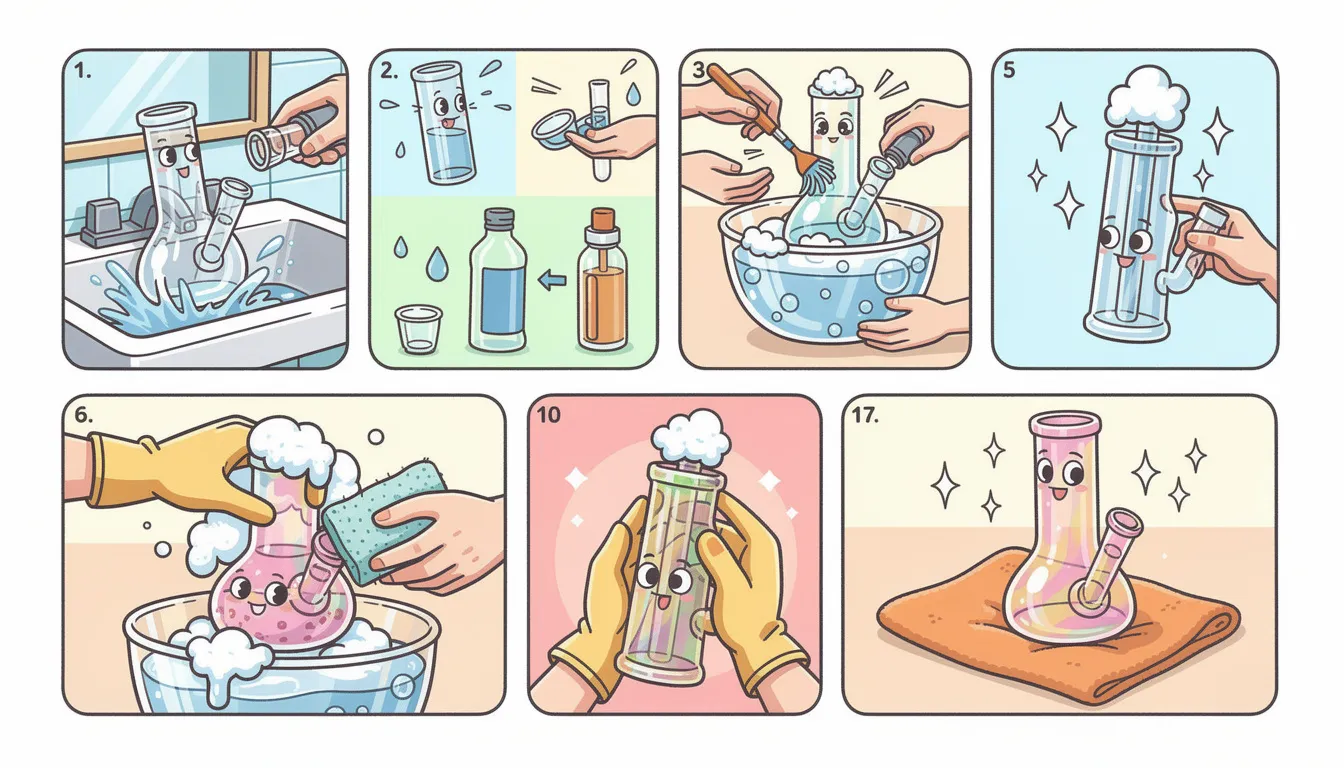 1.

2.

3

5

6.

10

17.