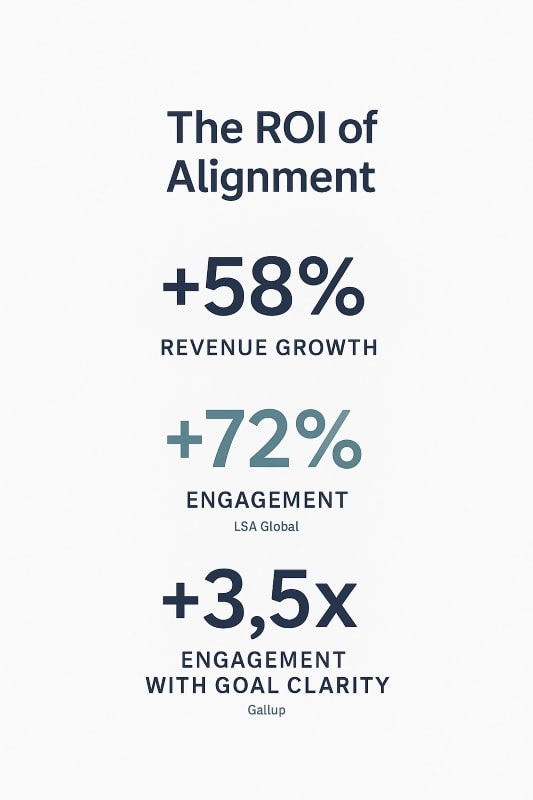 The ROI of Alignment

+58%

REVENUE GROWTH

+72%

ENGAGEMENT

LSA Global

+3,5x

ENGAGEMENT WITH GOAL CLARITY

Gallup