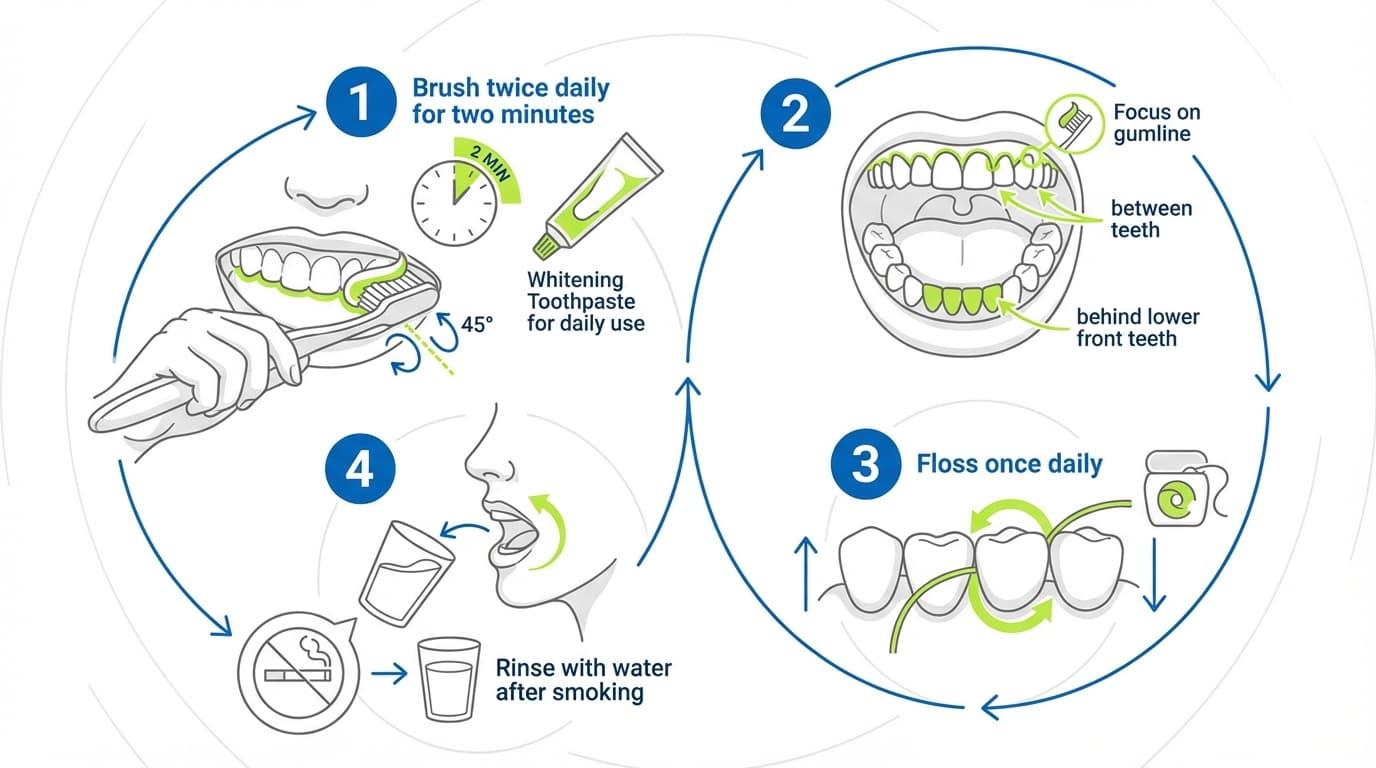 1

Brush twice daily for two minutes

2 MIN

Whitening Toothpaste for daily use

45°

2

Focus on gumline

between teeth

behind lower front teeth

3

Floss once daily

4

Rinse with water after smoking