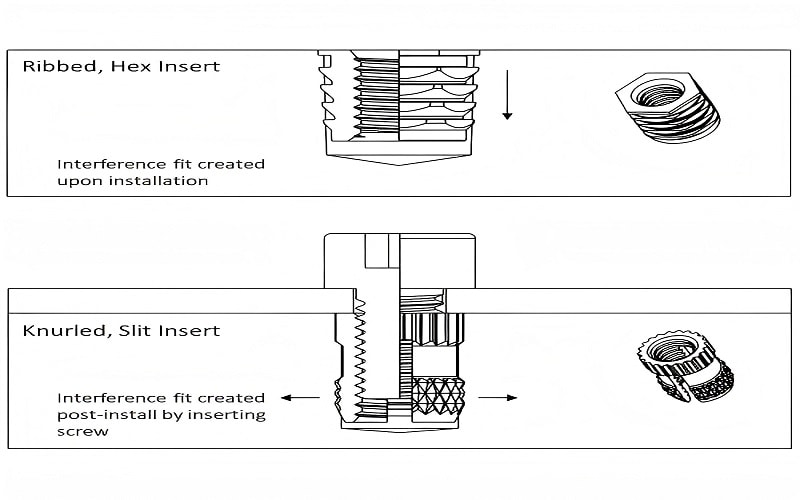 Ribbed, Hex Insert

Interference fit created upon installation

Knurled, Slit Insert

Interference fit created post-install by inserting screw