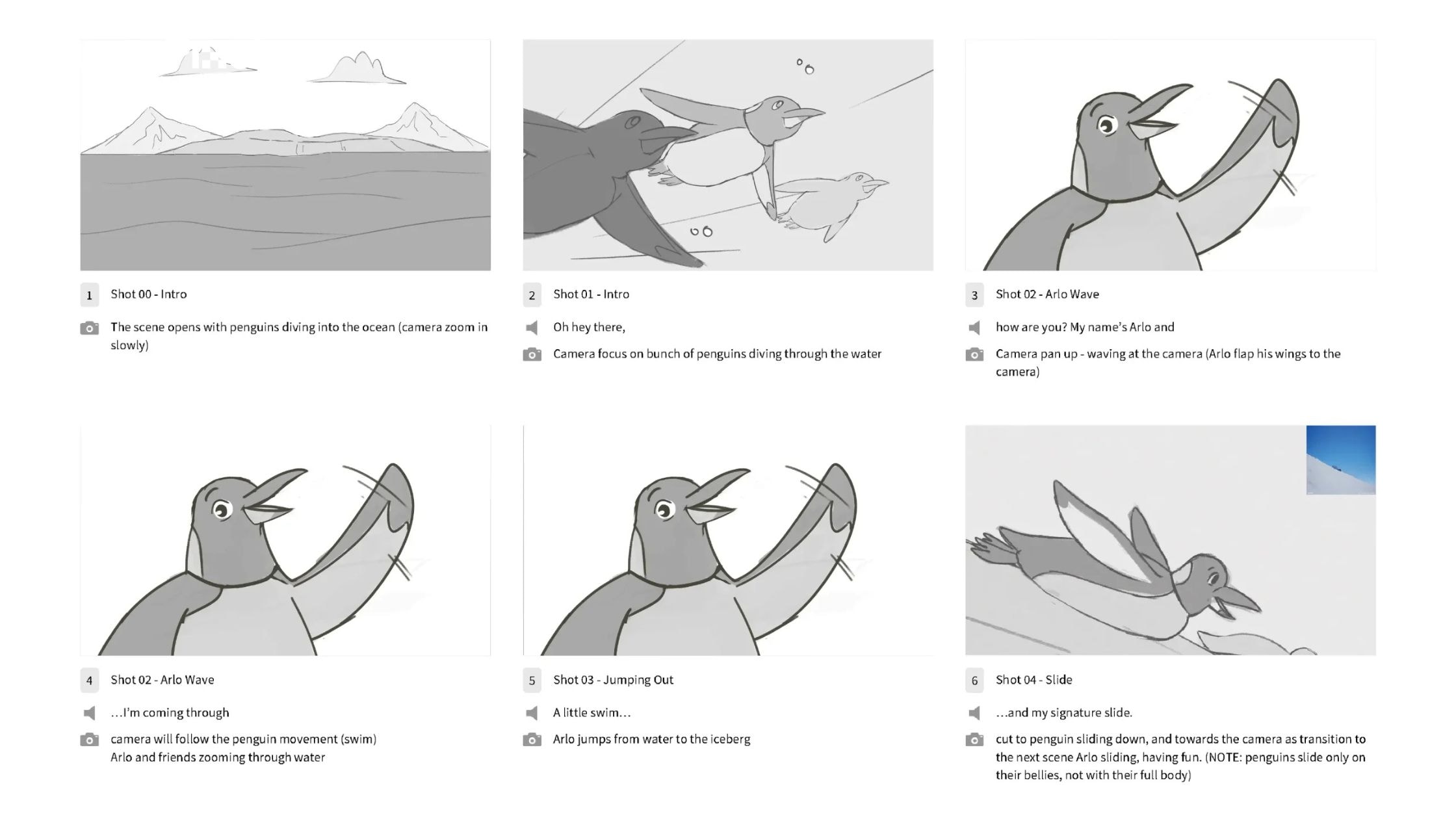 1 Shot 00 - Intro

The scene opens with penguins diving into the ocean (camera zoom in slowly)

2 Shot 01 - Intro

Oh hey there,

Camera focus on bunch of penguins diving through the water

3 Shot 02 - Arlo Wave

how are you? My name's Arlo and

Camera pan up - waving at the camera (Arlo flap his wings to the camera)

4 Shot 02 - Arlo Wave

...I'm coming through

camera will follow the penguin movement (swim)
Arlo and friends zooming through water

5 Shot 03 - Jumping Out

A little swim...

Arlo jumps from water to the iceberg

6 Shot 04 - Slide

...and my signature slide.

cut to penguin sliding down, and towards the camera as transition to the next scene Arlo sliding, having fun. (NOTE: penguins slide only on their bellies, not with their full body)