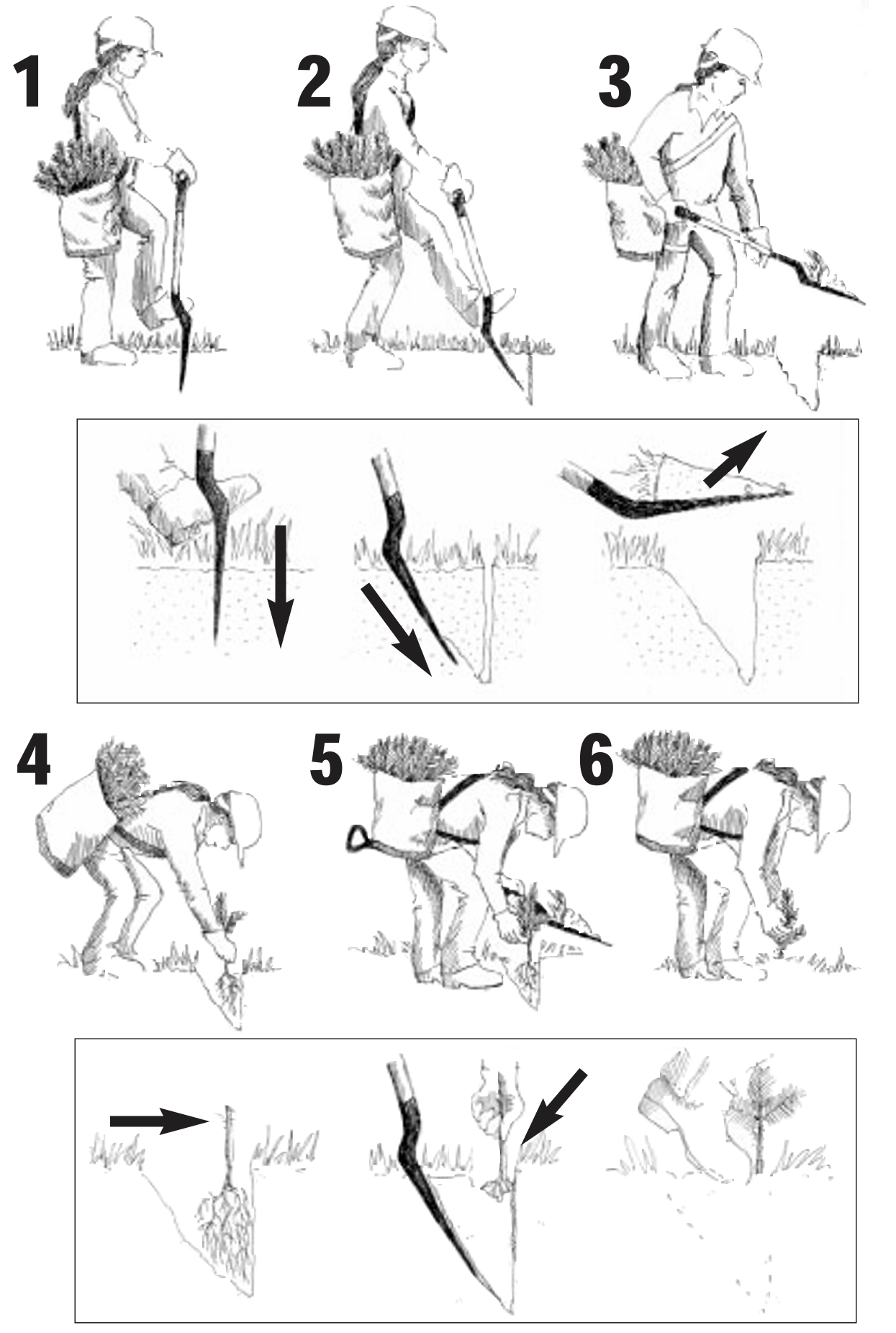 1

2

3

4

5

6