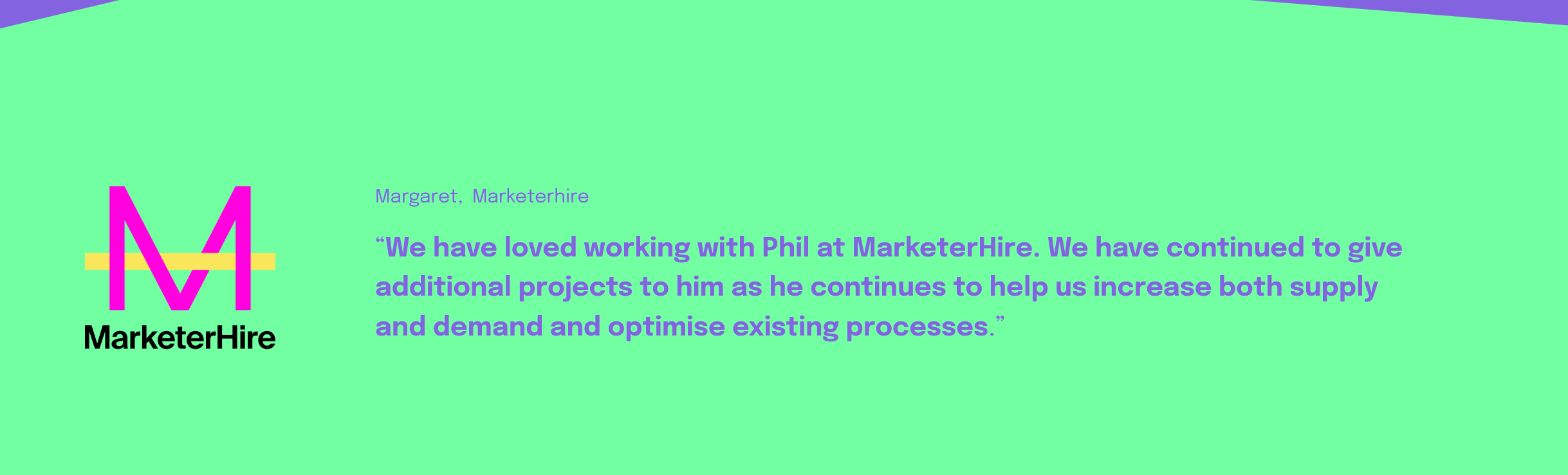 MarketerHire

Margaret, Marketerhire

"We have loved working with Phil at MarketerHire. We have continued to give additional projects to him as he continues to help us increase both supply and demand and optimise existing processes."