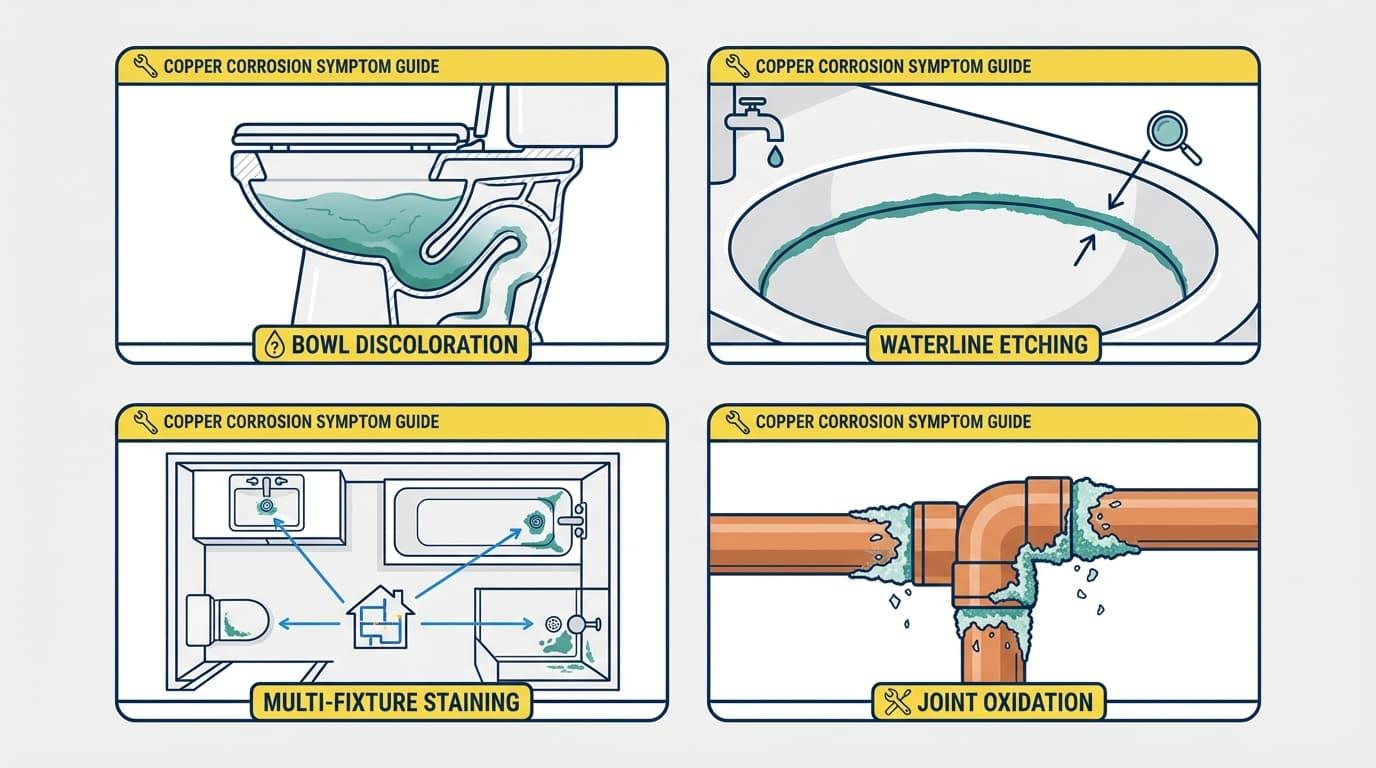 COPPER CORROSION SYMPTOM GUIDE

BOWL DISCOLORATION

COPPER CORROSION SYMPTOM GUIDE

WATERLINE ETCHING

COPPER CORROSION SYMPTOM GUIDE

MULTI-FIXTURE STAINING

COPPER CORROSION SYMPTOM GUIDE

JOINT OXIDATION