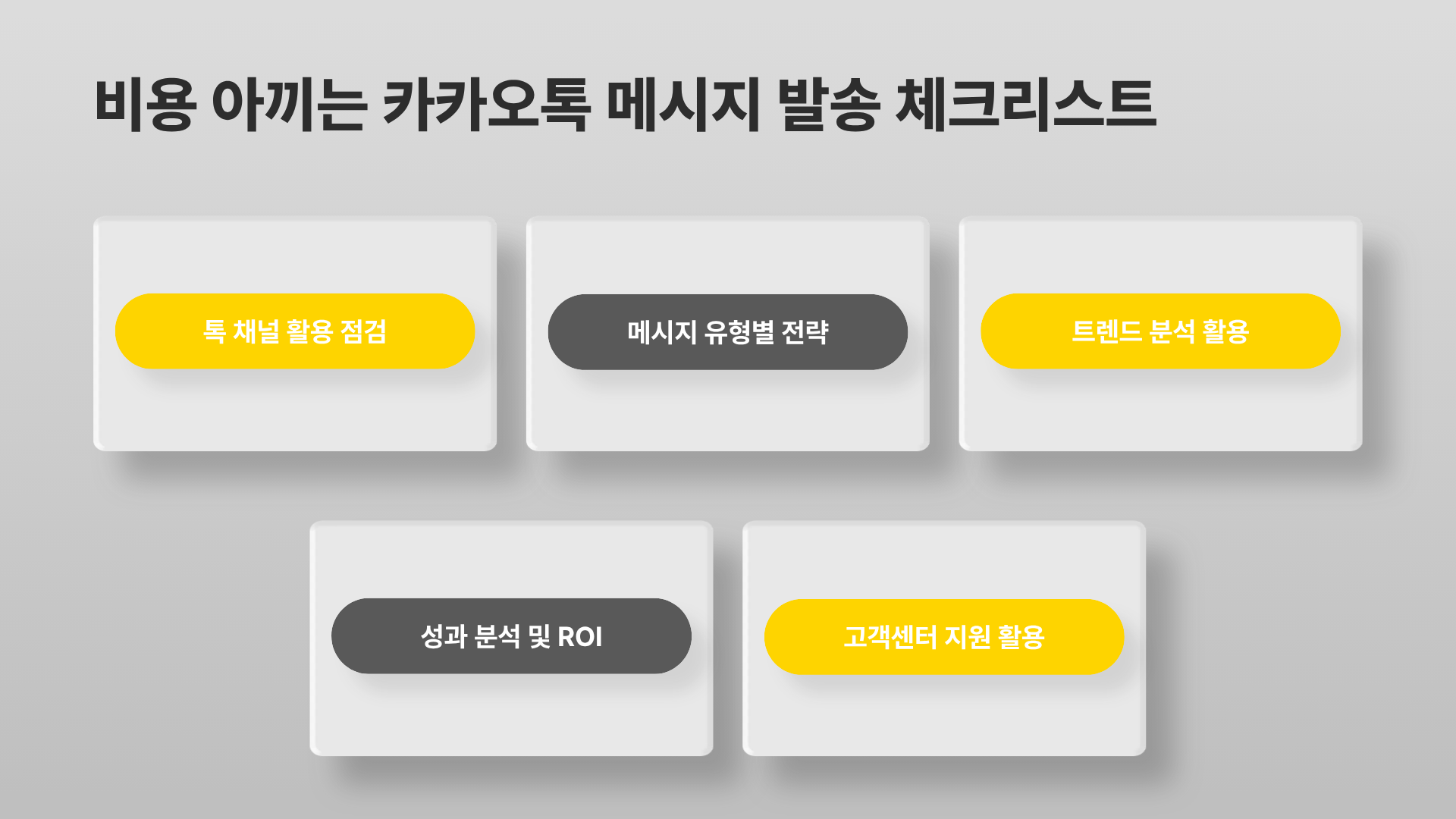 비용 아끼는 카카오톡 메시지 발송 체크리스트

톡 채널 활용 점검

메시지 유형별 전략

트렌드 분석 활용

성과 분석 및 ROI

고객센터 지원 활용