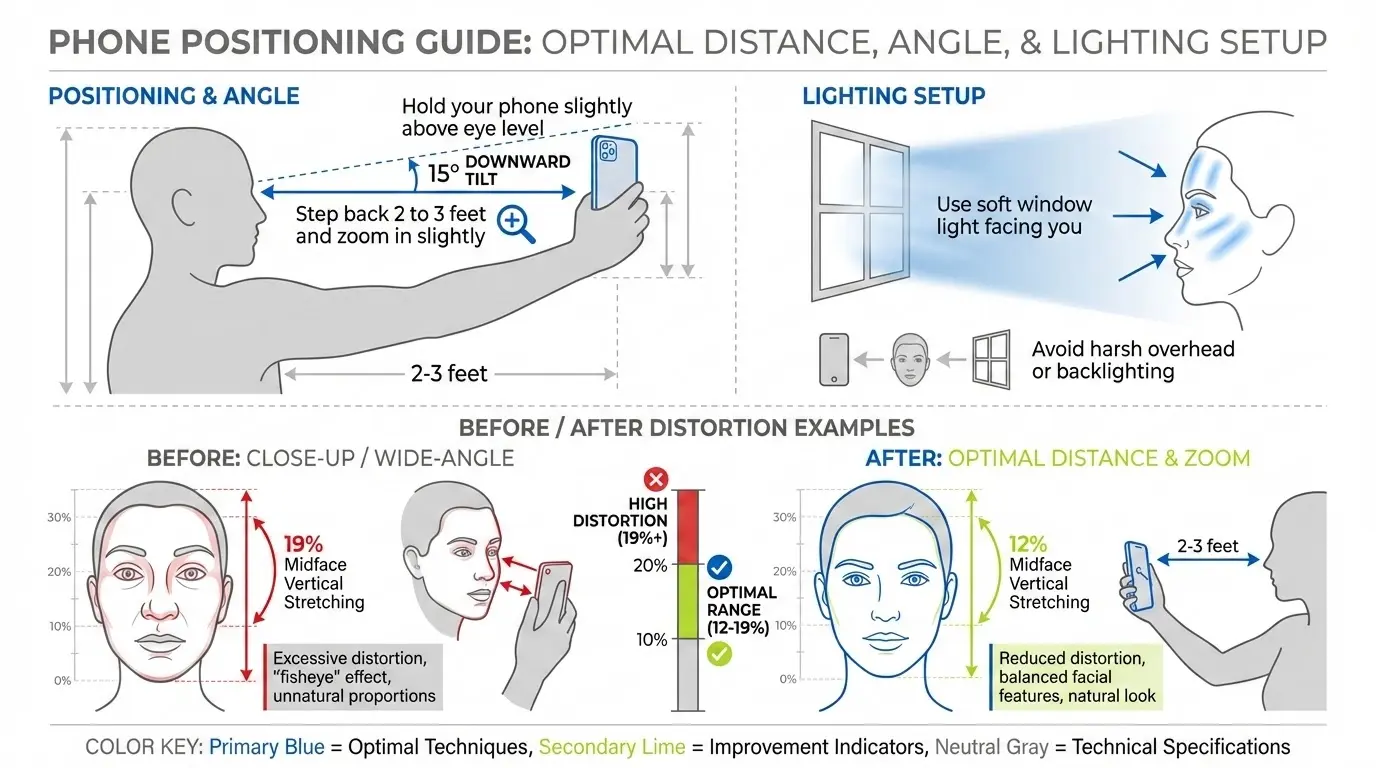 PHONE POSITIONING GUIDE: OPTIMAL DISTANCE, ANGLE, & LIGHTING SETUP

POSITIONING & ANGLE

Hold your phone slightly above eye level

15° DOWNWARD TILT

Step back 2 to 3 feet and zoom in slightly

2-3 feet

LIGHTING SETUP

Use soft window light facing you

Avoid harsh overhead or backlighting

BEFORE / AFTER DISTORTION EXAMPLES

BEFORE: CLOSE-UP / WIDE-ANGLE

30%
20%
10%
0%

19% Midface Vertical Stretching

Excessive distortion, "fisheye" effect, unnatural proportions

HIGH DISTORTION (19%+)

20%

OPTIMAL RANGE (12-19%)

10%

AFTER: OPTIMAL DISTANCE & ZOOM

30%
20%
10%
0%

12% Midface Vertical Stretching

Reduced distortion, balanced facial features, natural look

2-3 feet

COLOR KEY: Primary Blue = Optimal Techniques, Secondary Lime = Improvement Indicators, Neutral Gray = Technical Specifications