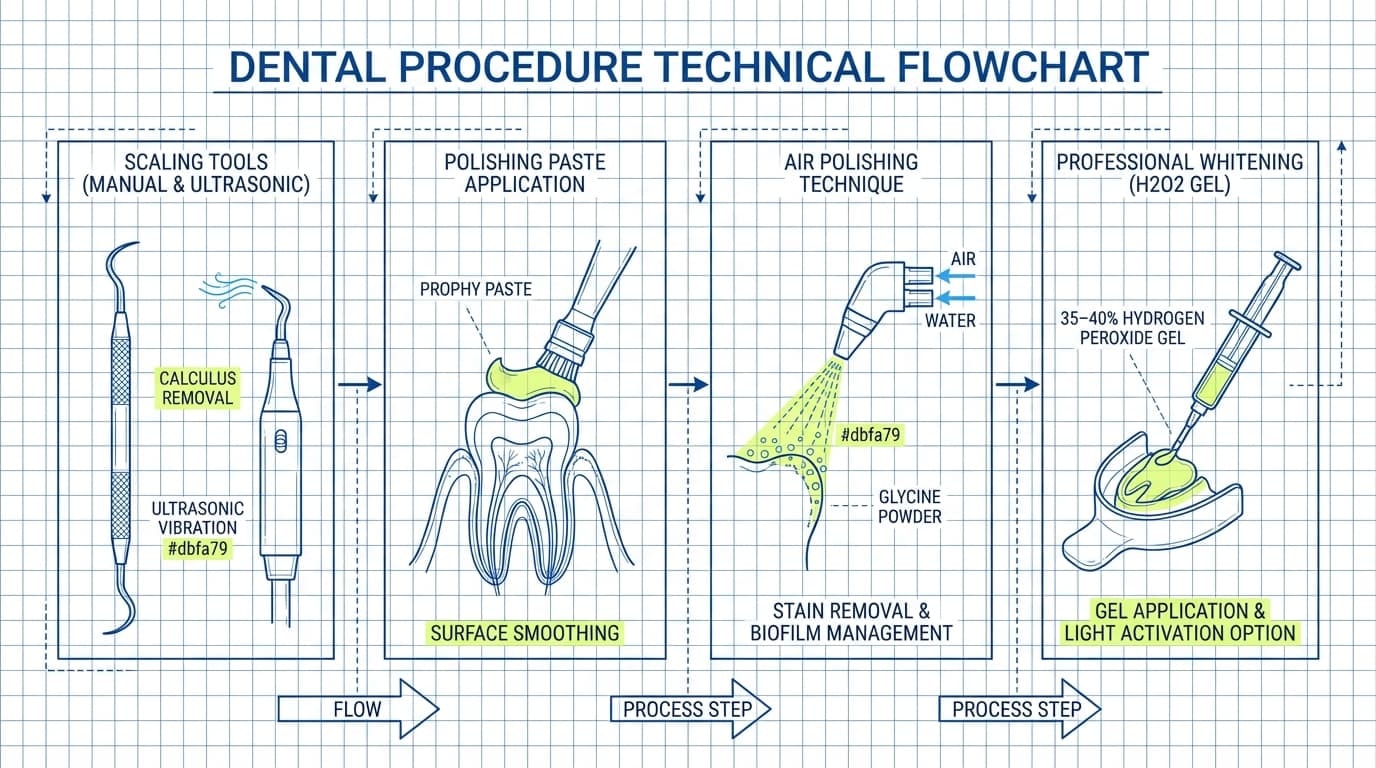 DENTAL PROCEDURE TECHNICAL FLOWCHART

SCALING TOOLS (MANUAL & ULTRASONIC)

CALCULUS REMOVAL

ULTRASONIC VIBRATION #dbfa79

POLISHING PASTE APPLICATION

PROPHY PASTE

SURFACE SMOOTHING

AIR POLISHING TECHNIQUE

AIR

WATER

#dbfa79

GLYCINE POWDER

STAIN REMOVAL & BIOFILM MANAGEMENT

PROFESSIONAL WHITENING (H2O2 GEL)

35–40% HYDROGEN PEROXIDE GEL

GEL APPLICATION & LIGHT ACTIVATION OPTION

FLOW

PROCESS STEP

PROCESS STEP