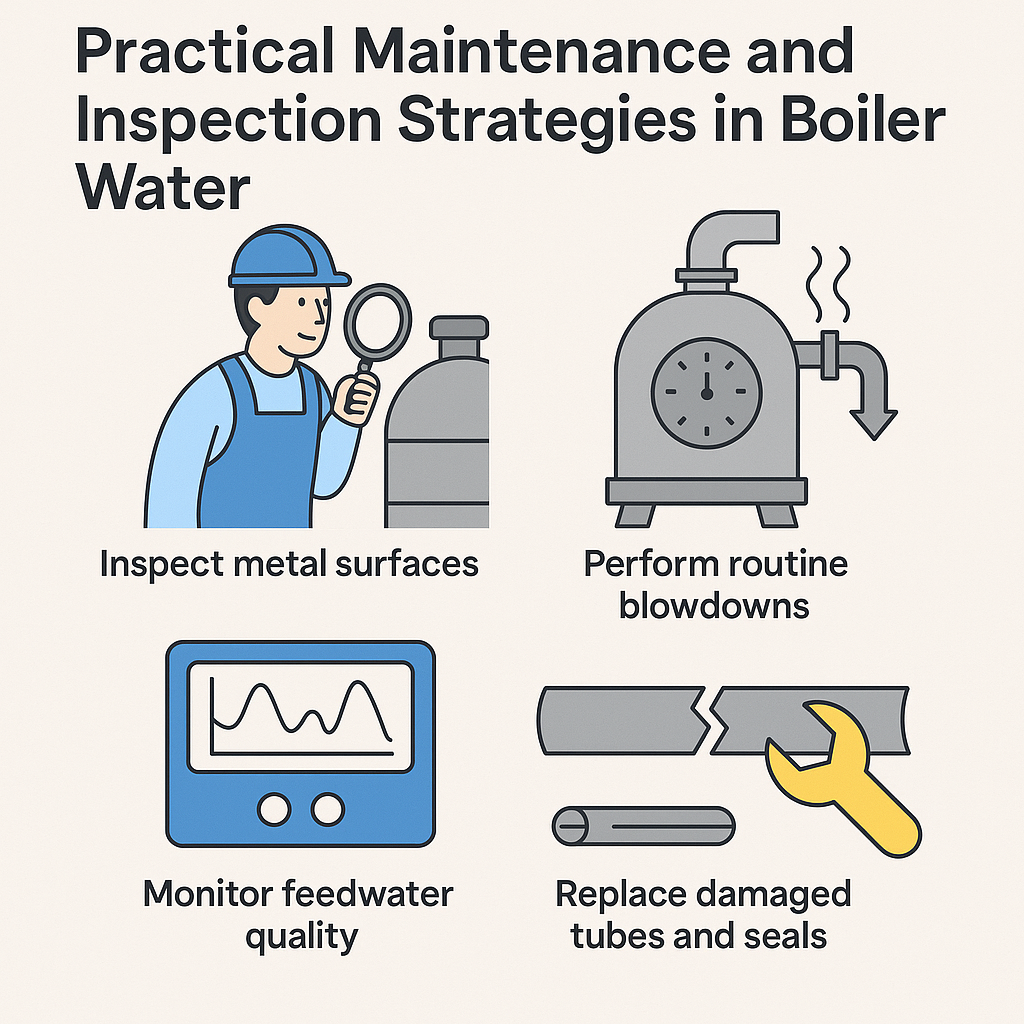 Practical Maintenance and Inspection Strategies in Boiler Water

Inspect metal surfaces

Perform routine blowdowns

Monitor feedwater quality

Replace damaged tubes and seals