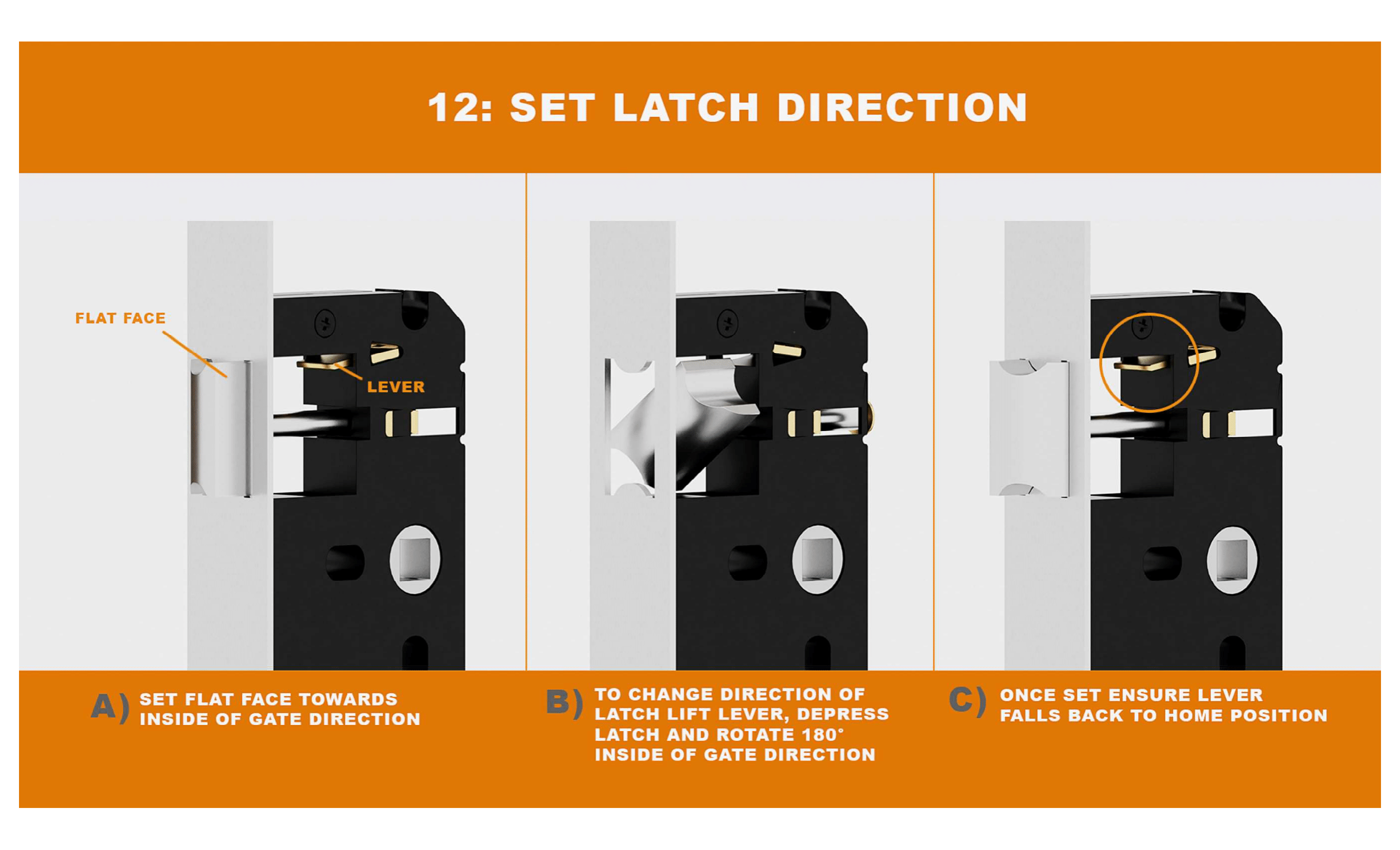 12: SET LATCH DIRECTION

FLAT FACE

LEVER

A) SET FLAT FACE TOWARDS INSIDE OF GATE DIRECTION

B) TO CHANGE DIRECTION OF LATCH LIFT LEVER, DEPRESS LATCH AND ROTATE 180° INSIDE OF GATE DIRECTION

C) ONCE SET ENSURE LEVER FALLS BACK TO HOME POSITION