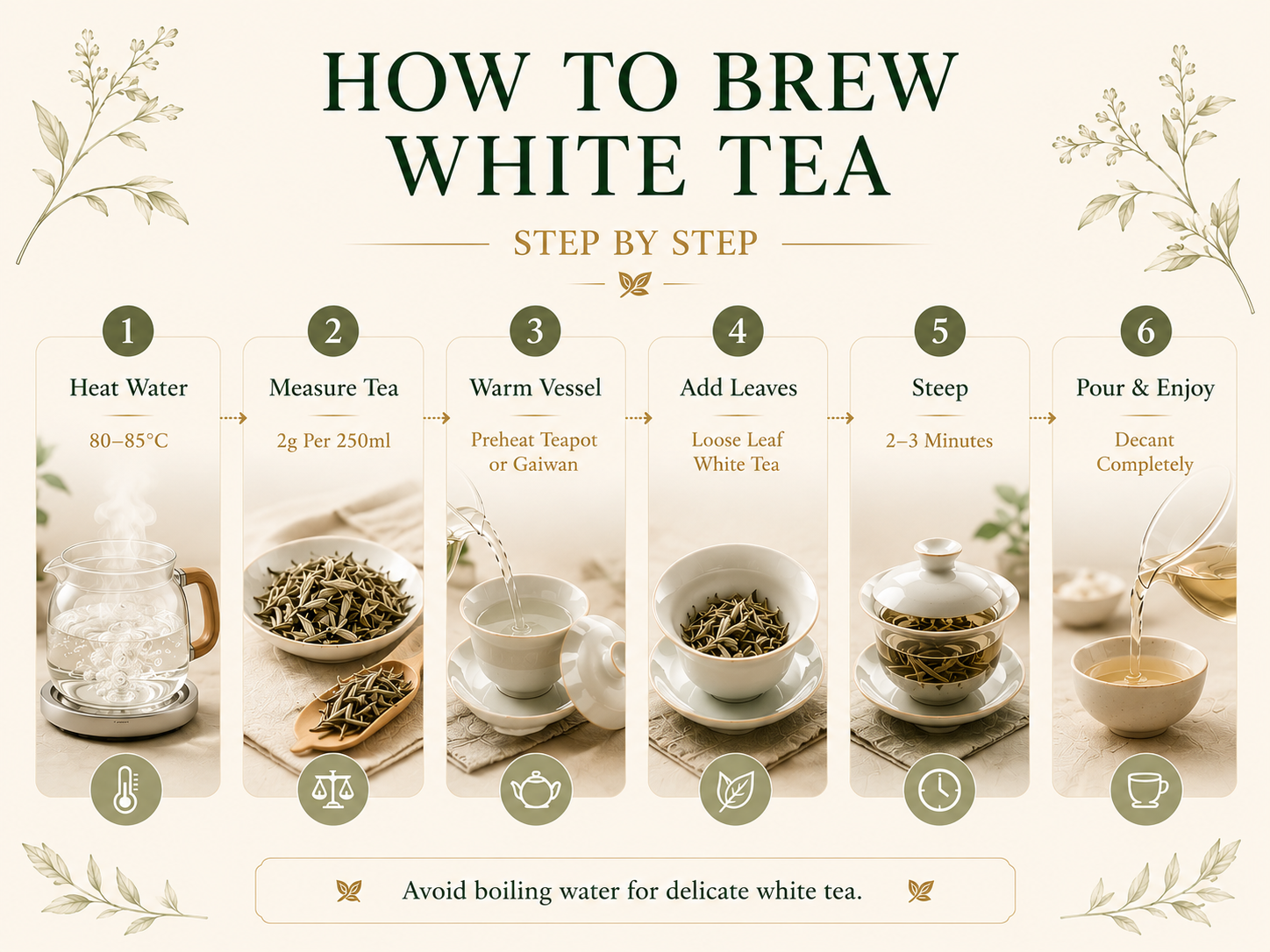 HOW TO BREW WHITE TEA

STEP BY STEP

1
Heat Water
80–85°C

2
Measure Tea
2g Per 250ml

3
Warm Vessel
Preheat Teapot or Gaiwan

4
Add Leaves
Loose Leaf White Tea

5
Steep
2–3 Minutes

6
Pour & Enjoy
Decant Completely

Avoid boiling water for delicate white tea.