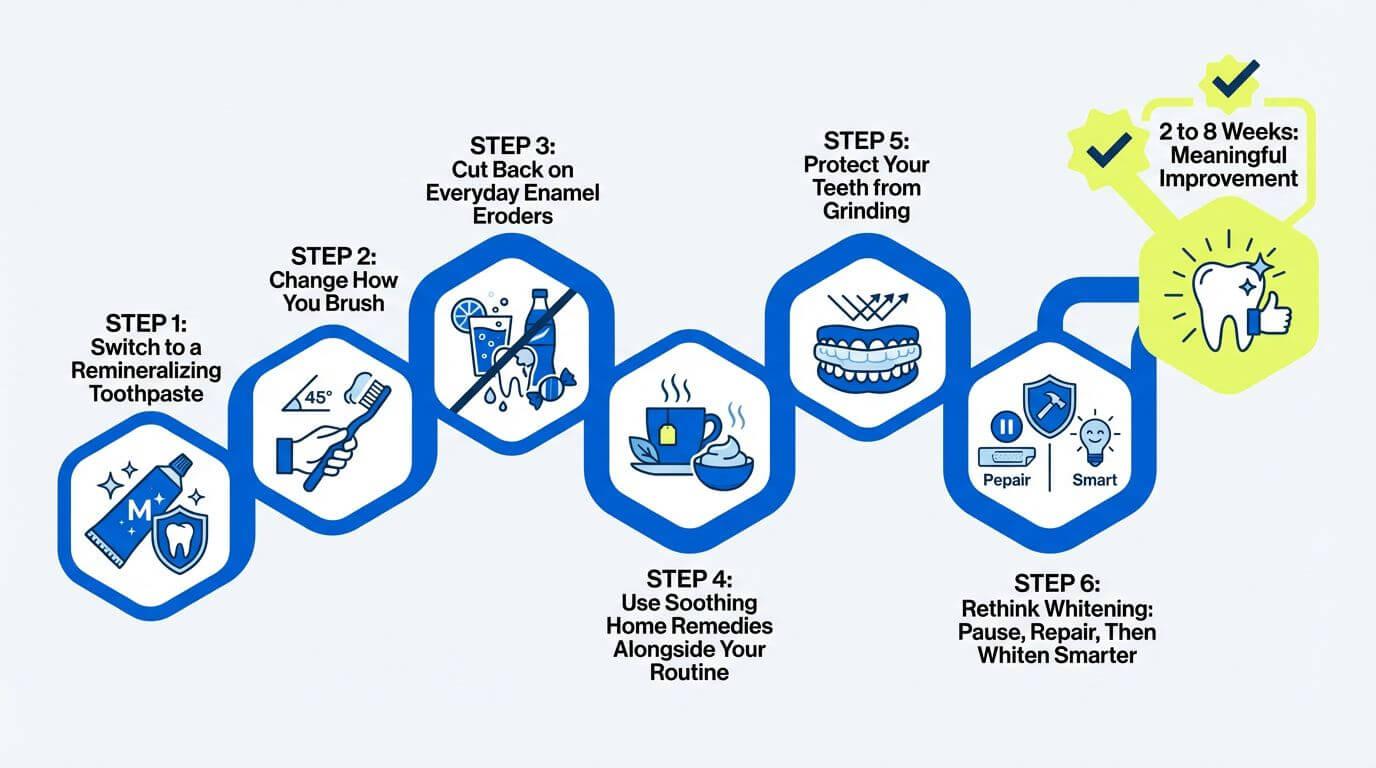 STEP 1:
Switch to a Remineralizing Toothpaste

M

STEP 2:
Change How You Brush

45°

STEP 3:
Cut Back on Everyday Enamel Eroders

STEP 4:
Use Soothing Home Remedies Alongside Your Routine

STEP 5:
Protect Your Teeth from Grinding

Pepair

Smart

STEP 6:
Rethink Whitening: Pause, Repair, Then Whiten Smarter

2 to 8 Weeks: Meaningful Improvement