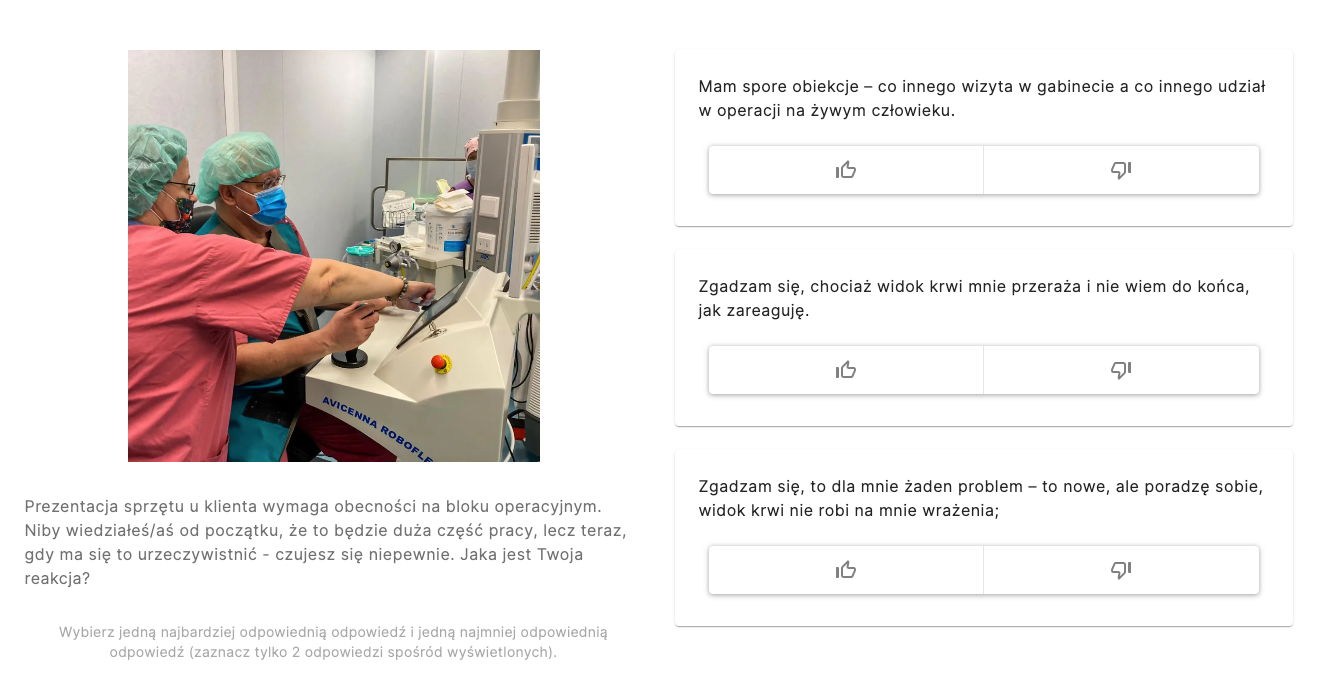 AVICENNA ROBOFLE

Prezentacja sprzętu u klienta wymaga obecności na bloku operacyjnym. Niby wiedziałeś/aś od początku, że to będzie duża część pracy, lecz teraz, gdy ma się to urzeczywistnić - czujesz się niepewnie. Jaka jest Twoja reakcja?

Wybierz jedną najbardziej odpowiednią odpowiedź i jedną najmniej odpowiednią odpowiedź (zaznacz tylko 2 odpowiedzi spośród wyświetlonych).

Mam spore obiekcje – co innego wizyta w gabinecie a co innego udział w operacji na żywym człowieku.

Zgadzam się, chociaż widok krwi mnie przeraża i nie wiem do końca, jak zareaguję.

Zgadzam się, to dla mnie żaden problem – to nowe, ale poradzę sobie, widok krwi nie robi na mnie wrażenia;