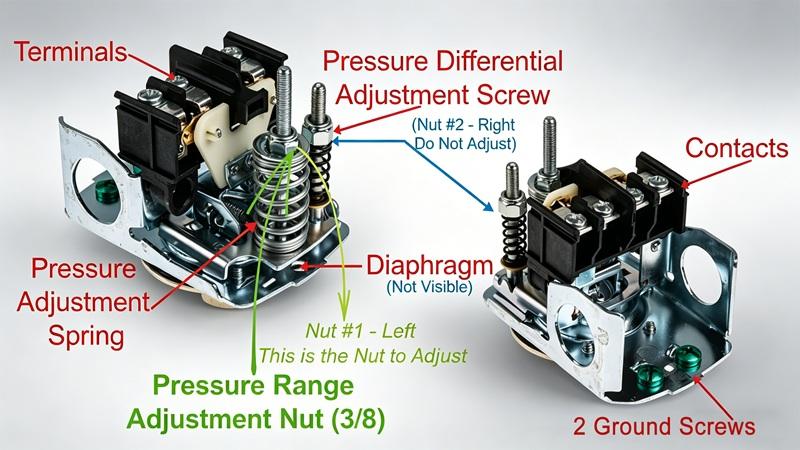 Terminals

Pressure Differential Adjustment Screw

(Nut #2 - Right Do Not Adjust)

Contacts

Pressure Adjustment Spring

Diaphragm (Not Visible)

Nut #1 - Left This is the Nut to Adjust

Pressure Range Adjustment Nut (3/8)

2 Ground Screws