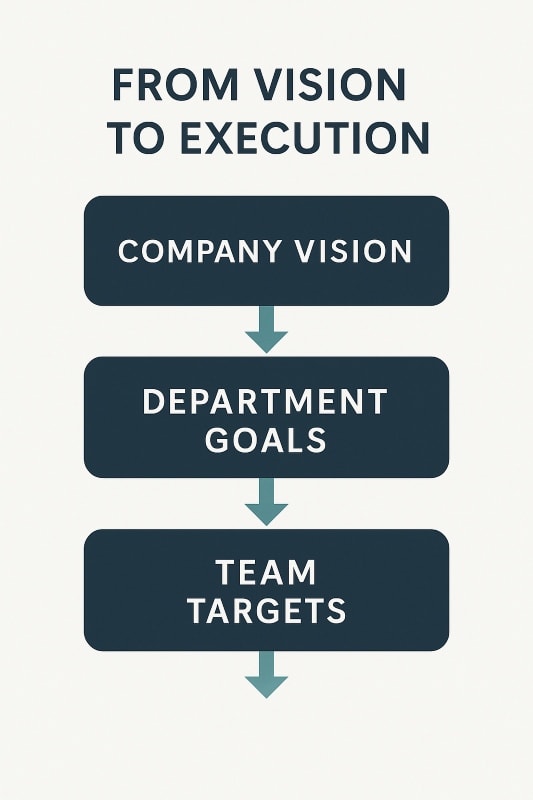 FROM VISION TO EXECUTION

COMPANY VISION

DEPARTMENT GOALS

TEAM TARGETS