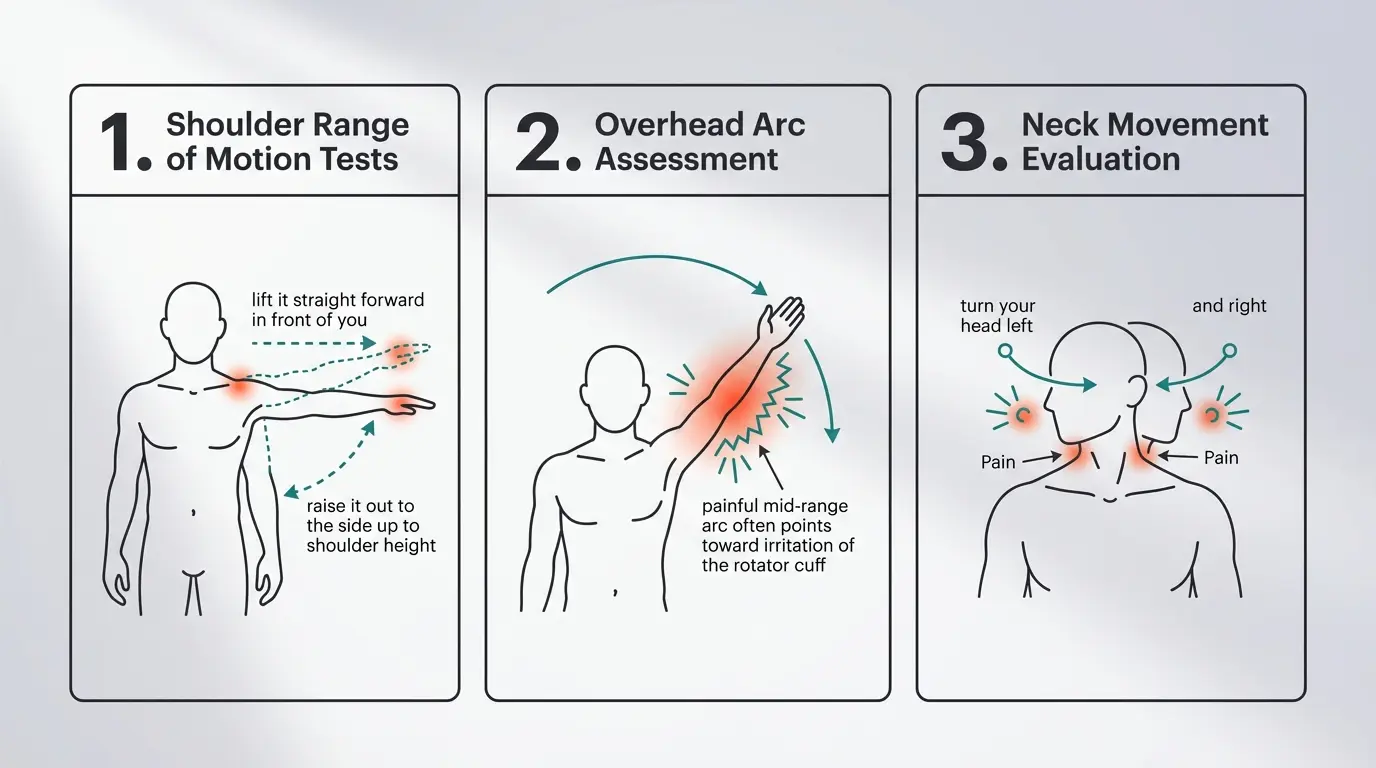 1. Shoulder Range of Motion Tests

lift it straight forward in front of you

raise it out to the side up to shoulder height

2. Overhead Arc Assessment

painful mid-range arc often points toward irritation of the rotator cuff

3. Neck Movement Evaluation

turn your head left

and right

Pain

Pain