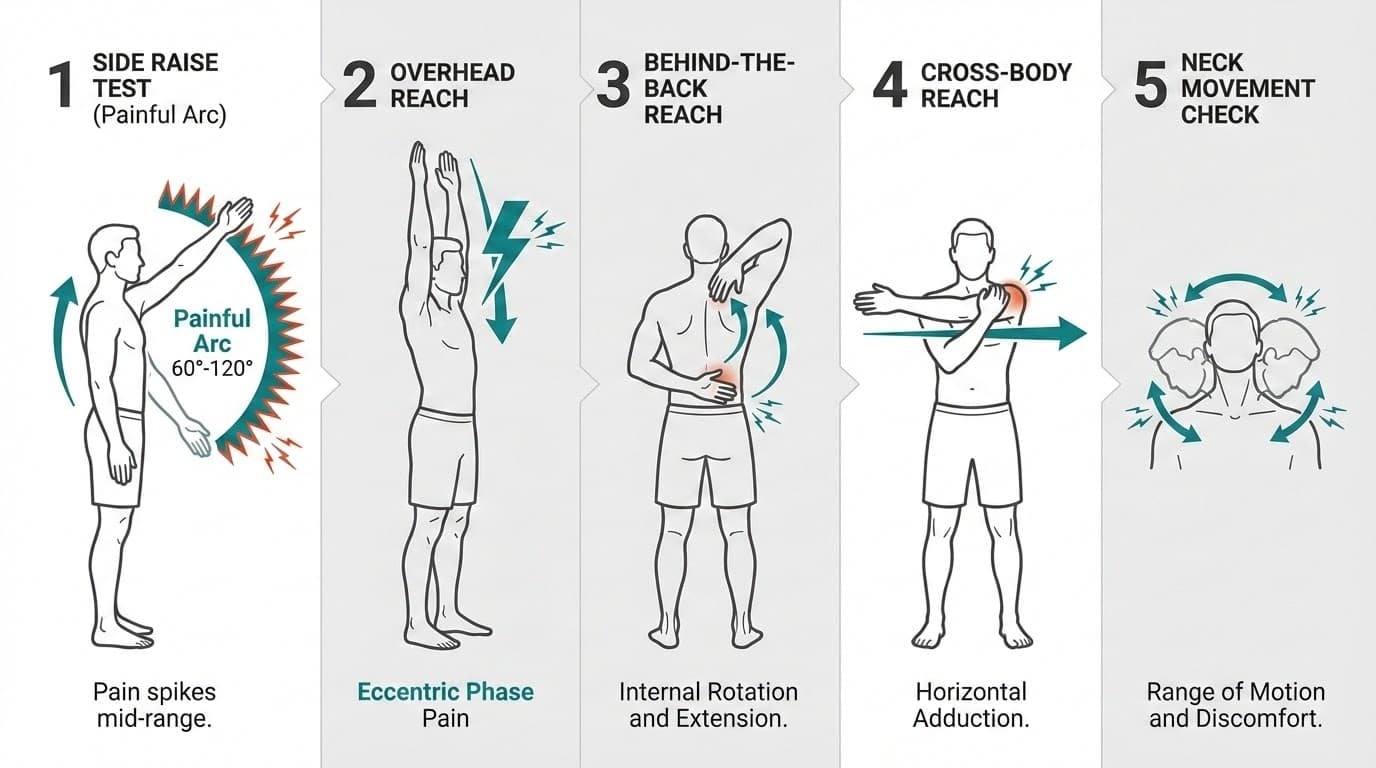 1 SIDE RAISE TEST
(Painful Arc)

Painful Arc
60°-120°

Pain spikes mid-range.

2 OVERHEAD REACH

Eccentric Phase Pain

3 BEHIND-THE-BACK REACH

Internal Rotation and Extension.

4 CROSS-BODY REACH

Horizontal Adduction.

5 NECK MOVEMENT CHECK

Range of Motion and Discomfort.