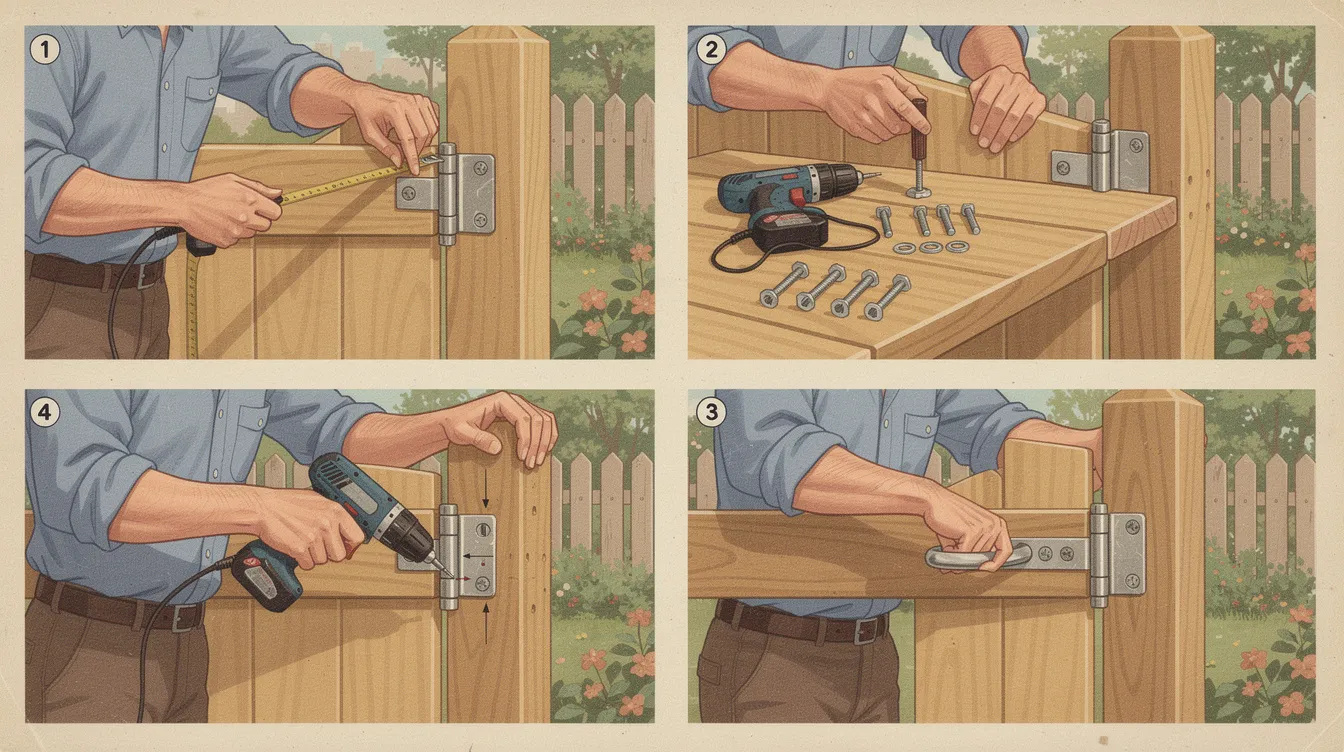 1

2

4

3