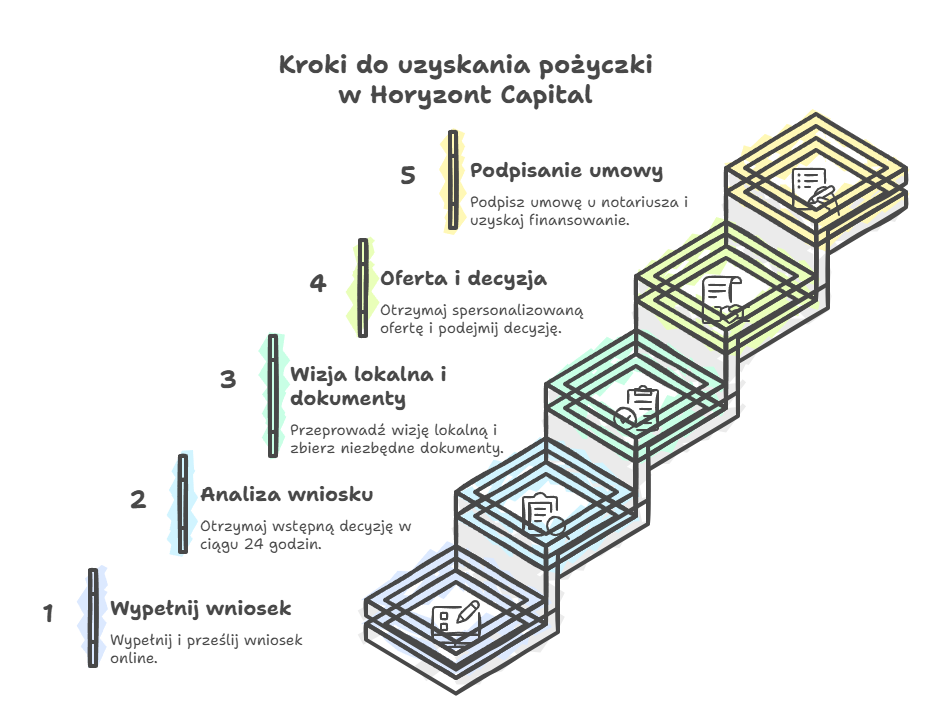 Kroki do uzyskania pożyczki w Horyzont Capital

5 Podpisanie umowy

Podpisz umowę u notariusza i uzyskaj finansowanie.

4 Oferta i decyzja

Otrzymaj spersonalizowaną ofertę i podejmij decyzję.

3 Wizja lokalna i dokumenty

Przeprowadź wizję lokalną i zbierz niezbędne dokumenty.

2 Analiza wniosku

Otrzymaj wstępną decyzję w ciągu 24 godzin.

1 Wypełnij wniosek

Wypełnij i prześlij wniosek online.