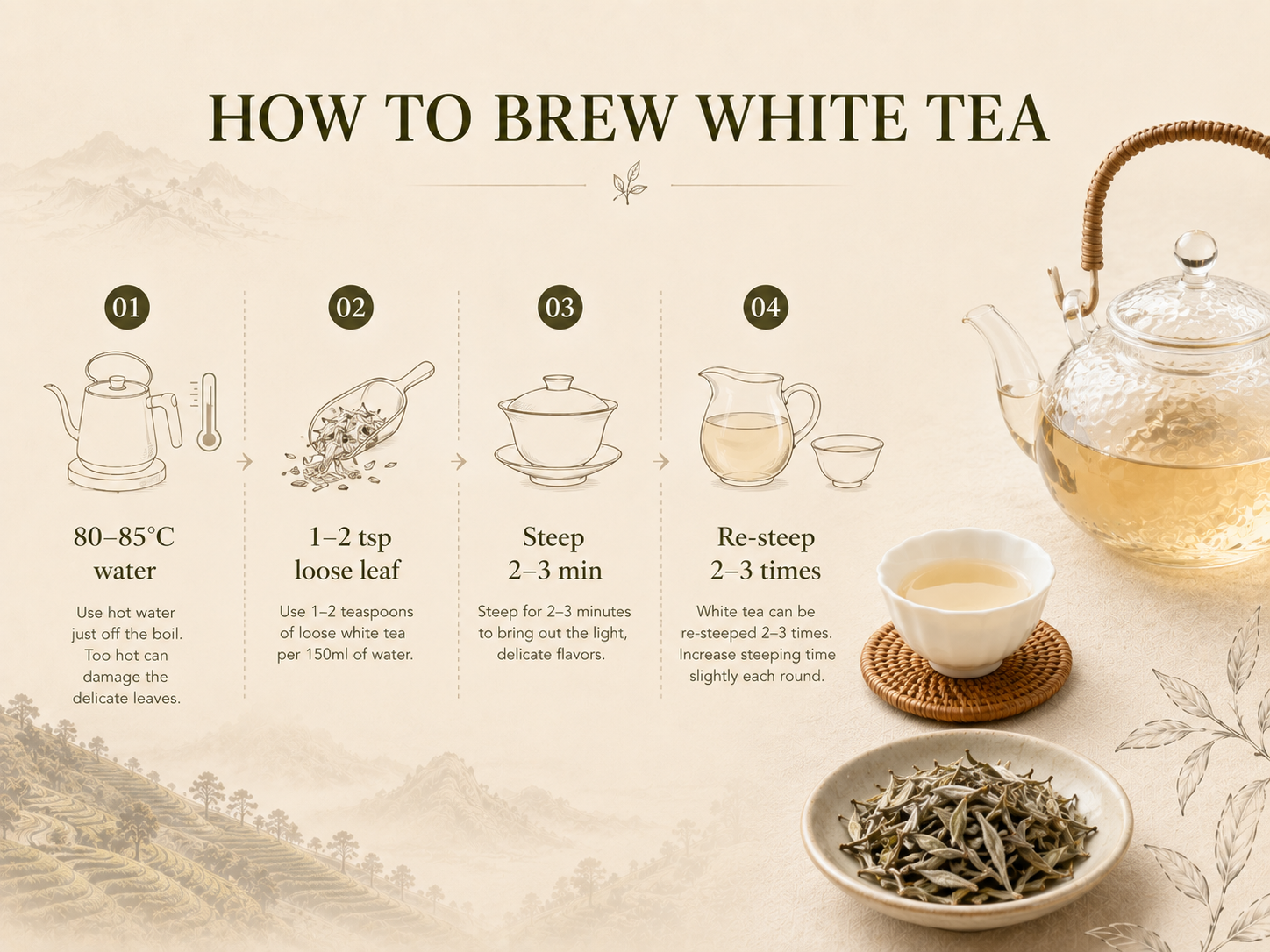 HOW TO BREW WHITE TEA

01

80–85°C water

Use hot water just off the boil. Too hot can damage the delicate leaves.

02

1–2 tsp loose leaf

Use 1–2 teaspoons of loose white tea per 150ml of water.

03

Steep 2–3 min

Steep for 2–3 minutes to bring out the light, delicate flavors.

04

Re-steep 2–3 times

White tea can be re-steeped 2–3 times. Increase steeping time slightly each round.