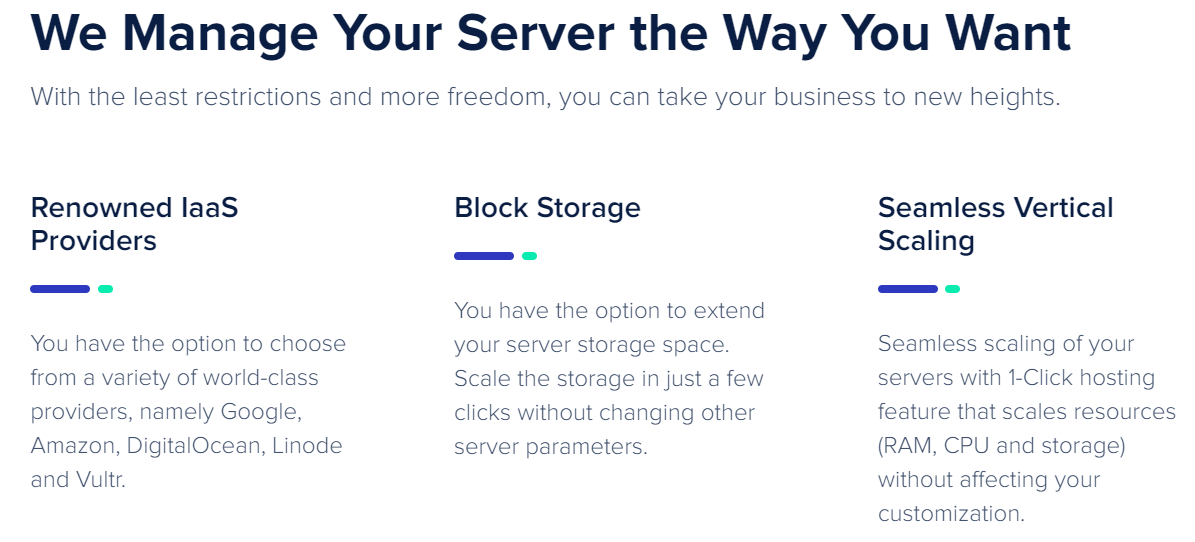 We Manage Your Server the Way You Want

With the least restrictions and more freedom, you can take your business to new heights.

Renowned IaaS Providers

You have the option to choose from a variety of world-class providers, namely Google, Amazon, DigitalOcean, Linode and Vultr.

Block Storage

You have the option to extend your server storage space. Scale the storage in just a few clicks without changing other server parameters.

Seamless Vertical Scaling

Seamless scaling of your servers with 1-Click hosting feature that scales resources (RAM, CPU and storage) without affecting your customization.