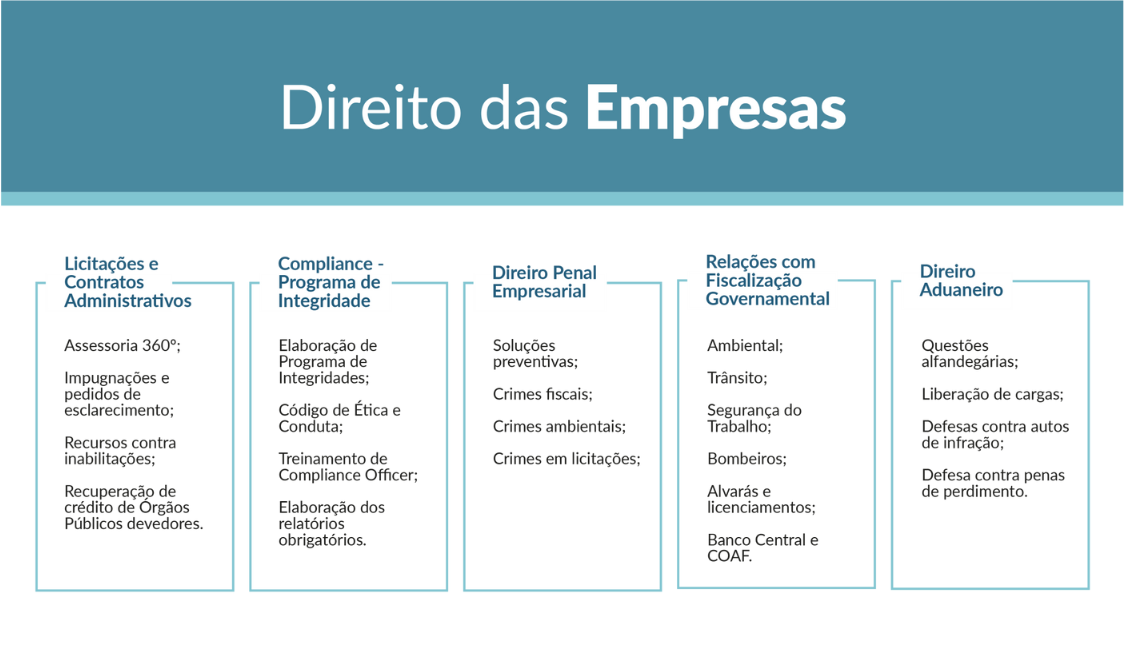 Direito das Empresas

Licitações e Contratos Administrativos

Assessoria 360º;

Impugnações e pedidos de esclarecimento;

Recursos contra inabilitações;

Recuperação de crédito de Órgãos Públicos devedores.

Compliance - Programa de Integridade

Elaboração de Programa de Integridades;

Código de Ética e Conduta;

Treinamento de Compliance Officer;

Elaboração dos relatórios obrigatórios.

Direiro Penal Empresarial

Soluções preventivas;

Crimes fiscais;

Crimes ambientais;

Crimes em licitações;

Relações com Fiscalização Governamental

Ambiental;

Trânsito;

Segurança do Trabalho;

Bombeiros;

Alvarás e licenciamentos;

Banco Central e COAF.

Direiro Aduaneiro

Questões alfandegárias;

Liberação de cargas;

Defesas contra autos de infração;

Defesa contra penas de perdimento.