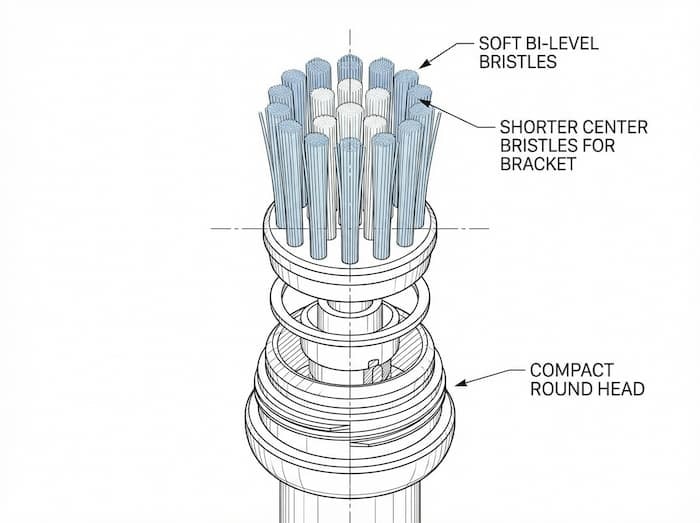 SOFT BI-LEVEL BRISTLES

SHORTER CENTER BRISTLES FOR BRACKET

COMPACT ROUND HEAD