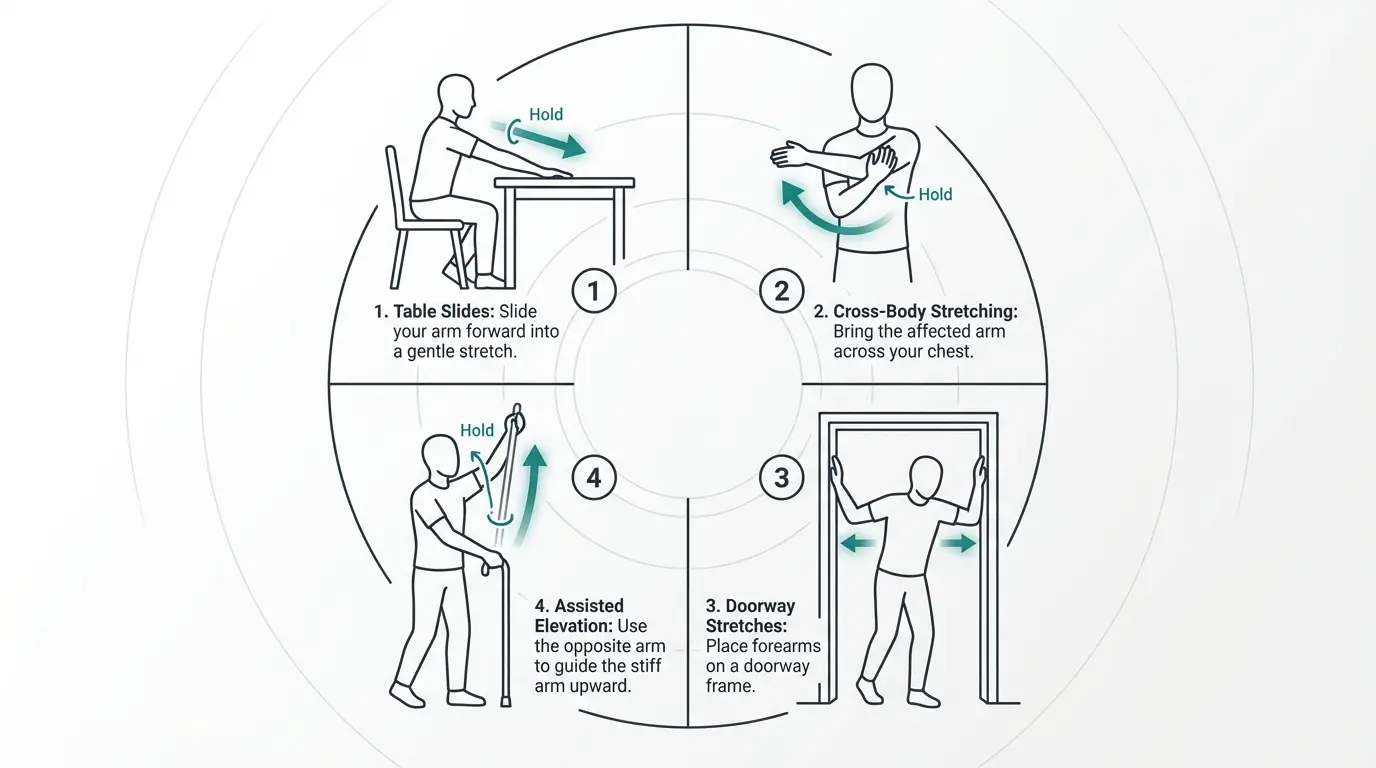 Hold

1

1. Table Slides: Slide your arm forward into a gentle stretch.

Hold

2

2. Cross-Body Stretching: Bring the affected arm across your chest.

Hold

4

4. Assisted Elevation: Use the opposite arm to guide the stiff arm upward.

3

3. Doorway Stretches: Place forearms on a doorway frame.