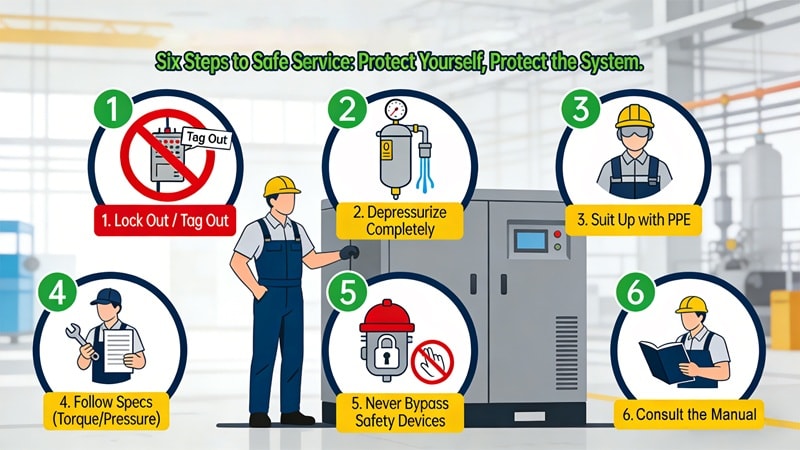 Six Steps to Safe Service: Protect Yourself, Protect the System.

1

Tag Out

1. Lock Out / Tag Out

2

2. Depressurize Completely

3

3. Suit Up with PPE

4

4. Follow Specs (Torque/Pressure)

5

5. Never Bypass Safety Devices

6

6. Consult the Manual