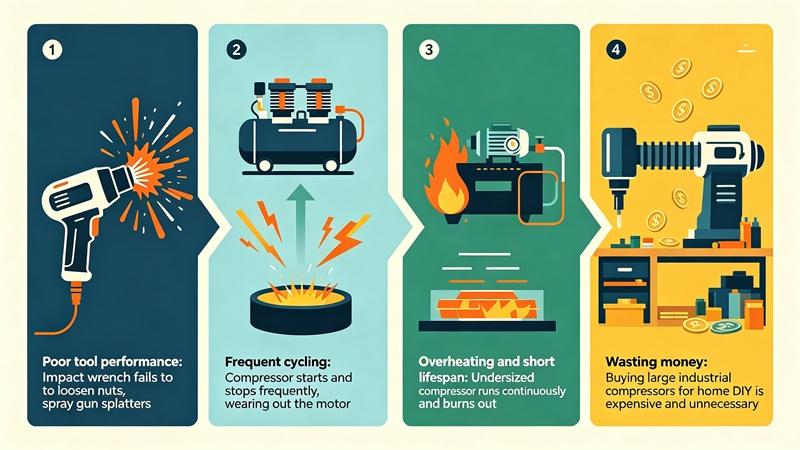 1

Poor tool performance: Impact wrench fails to to loosen nuts, spray gun splatters

2

Frequent cycling: Compressor starts and stops frequently, wearing out the motor

3

Overheating and short lifespan: Undersized compressor runs continuously and burns out

4

Wasting money: Buying large industrial compressors for home DIY is expensive and unnecessary