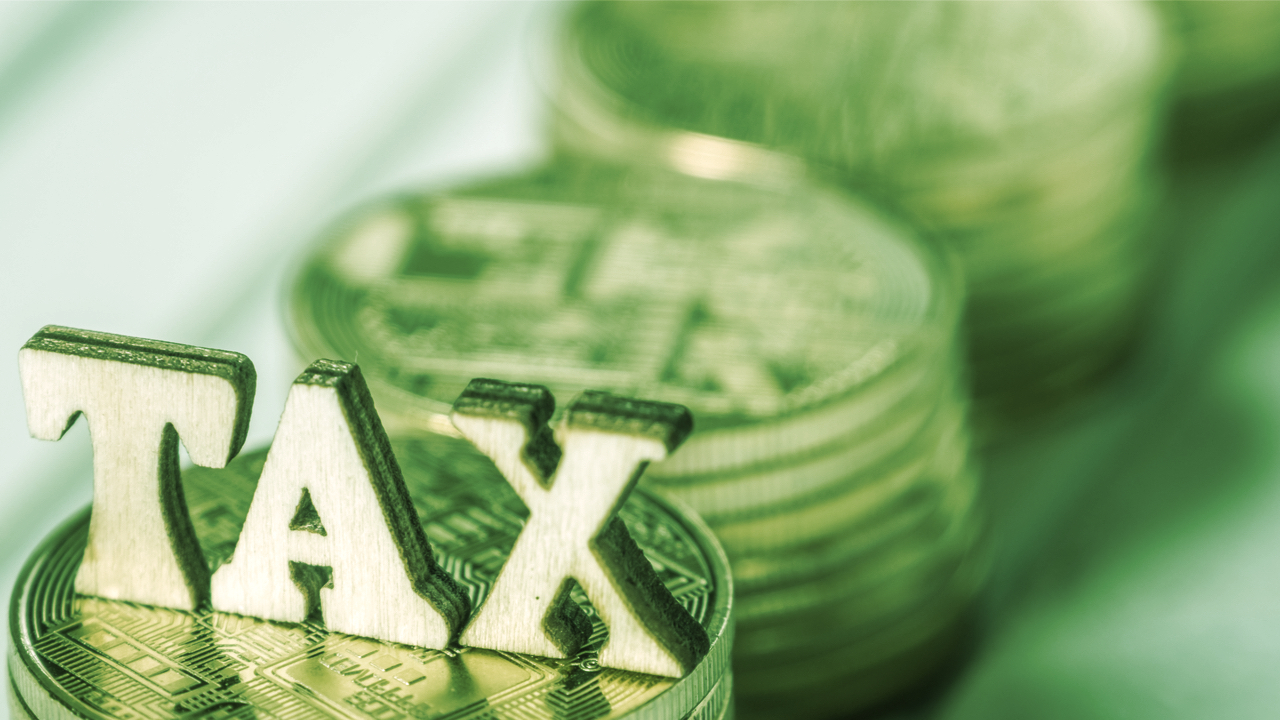 TAX