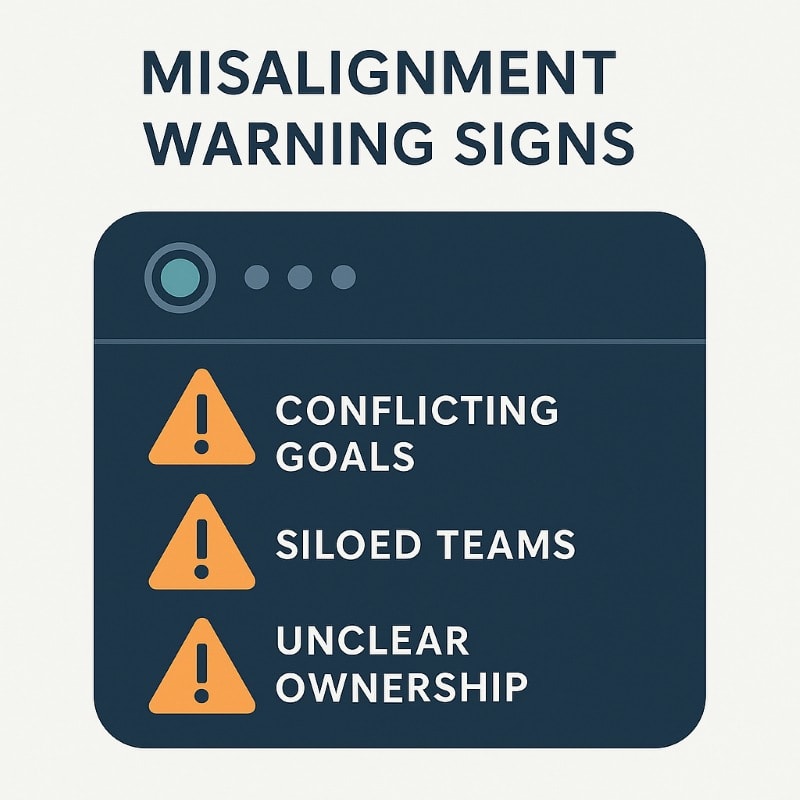 MISALIGNMENT WARNING SIGNS

CONFLICTING GOALS

SILOED TEAMS

UNCLEAR OWNERSHIP