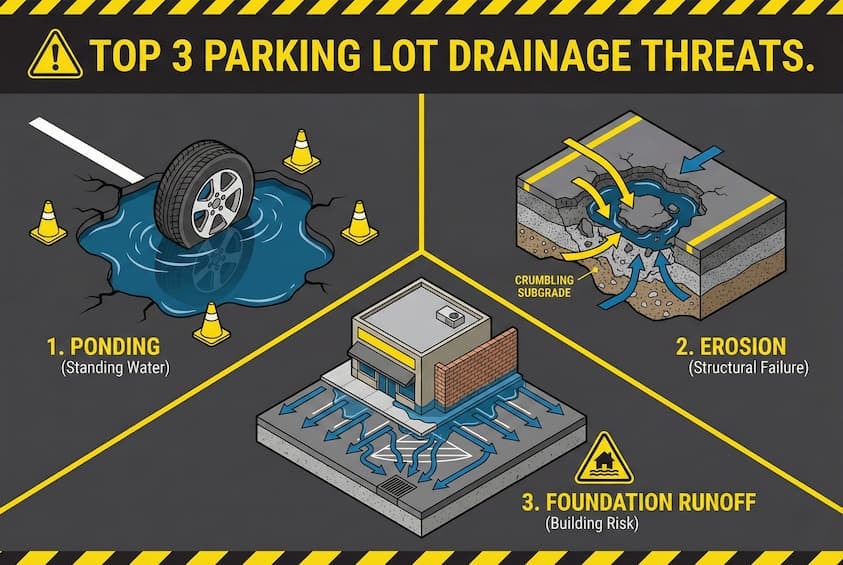 TOP 3 PARKING LOT DRAINAGE THREATS.

1. PONDING
(Standing Water)

CRUMBLING SUBGRADE

2. EROSION
(Structural Failure)

3. FOUNDATION RUNOFF
(Building Risk)