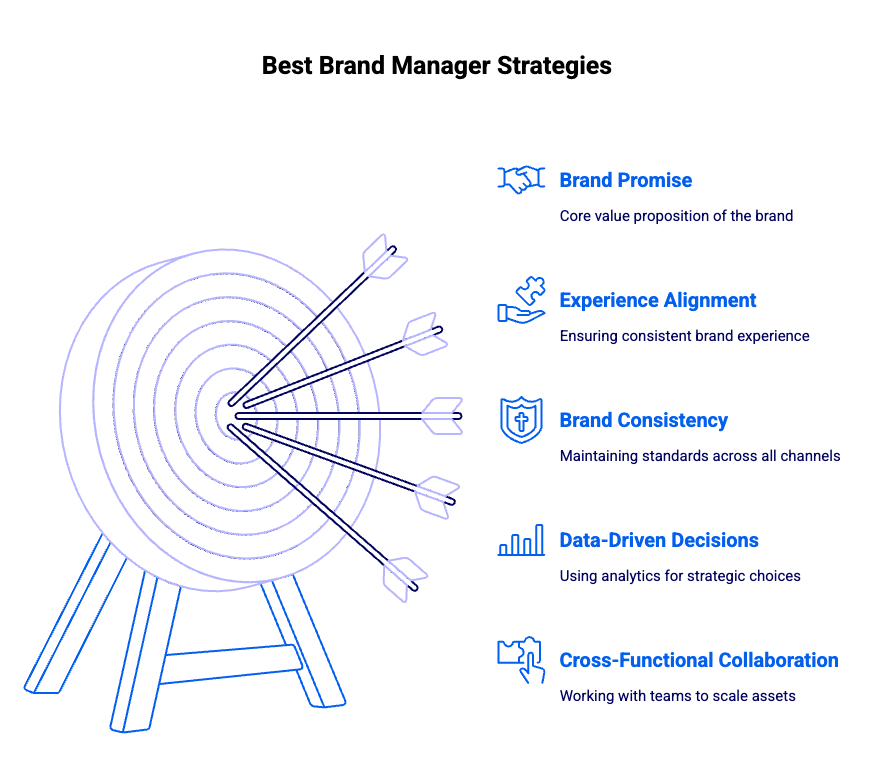 Best Brand Manager Strategies

Brand Promise

Core value proposition of the brand

Experience Alignment

Ensuring consistent brand experience

Brand Consistency

Maintaining standards across all channels

Data-Driven Decisions

Using analytics for strategic choices

Cross-Functional Collaboration

Working with teams to scale assets