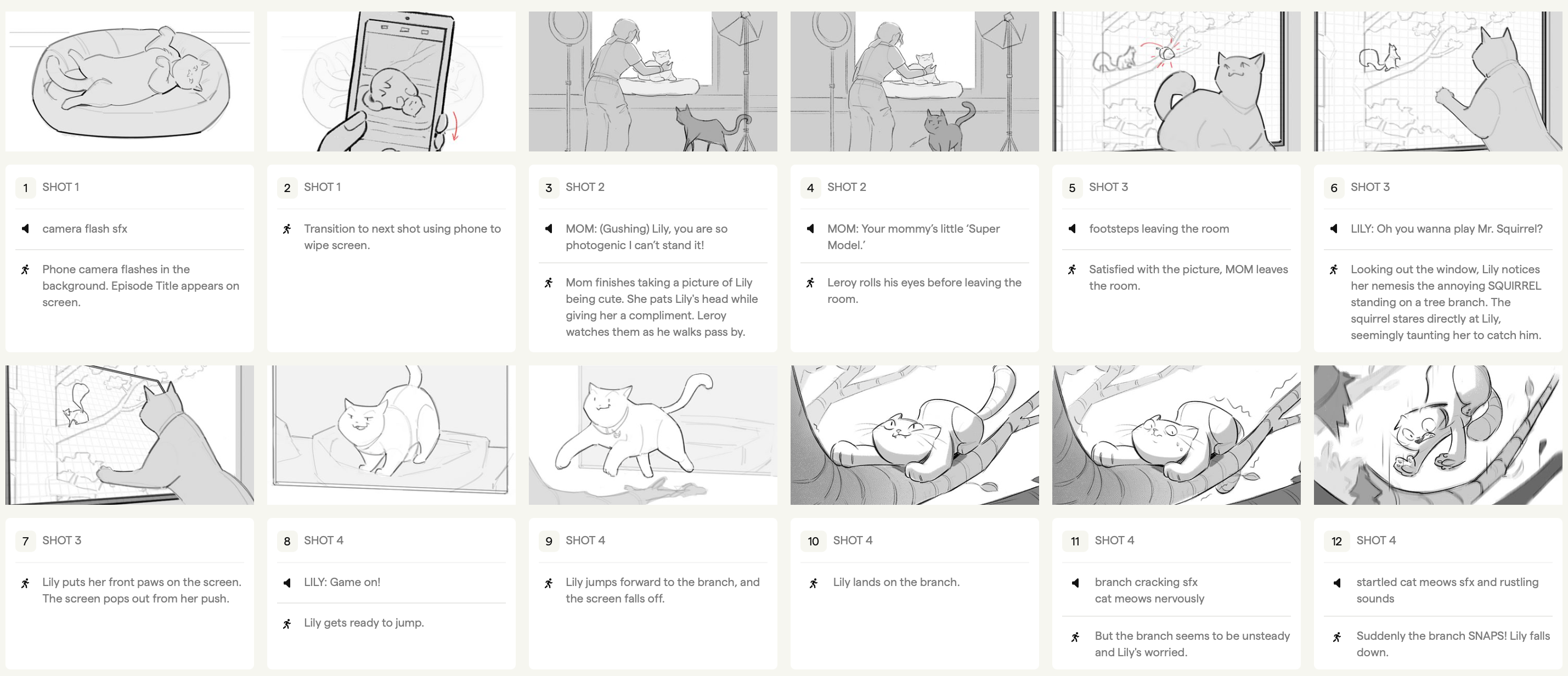 1 SHOT 1

camera flash sfx

Phone camera flashes in the background. Episode Title appears on screen.

2 SHOT 1

Transition to next shot using phone to wipe screen.

3 SHOT 2

MOM: (Gushing) Lily, you are so photogenic I can't stand it!

Mom finishes taking a picture of Lily being cute. She pats Lily's head while giving her a compliment. Leroy watches them as he walks pass by.

4 SHOT 2

MOM: Your mommy's little 'Super Model.'

Leroy rolls his eyes before leaving the room.

5 SHOT 3

footsteps leaving the room

Satisfied with the picture, MOM leaves the room.

6 SHOT 3

LILY: Oh you wanna play Mr. Squirrel?

Looking out the window, Lily notices her nemesis the annoying SQUIRREL standing on a tree branch. The squirrel stares directly at Lily, seemingly taunting her to catch him.

7 SHOT 3

Lily puts her front paws on the screen. The screen pops out from her push.

8 SHOT 4

LILY: Game on!

Lily gets ready to jump.

9 SHOT 4

Lily jumps forward to the branch, and the screen falls off.

10 SHOT 4

Lily lands on the branch.

11 SHOT 4

branch cracking sfx
cat meows nervously

But the branch seems to be unsteady and Lily's worried.

12 SHOT 4

startled cat meows sfx and rustling sounds

Suddenly the branch SNAPS! Lily falls down.