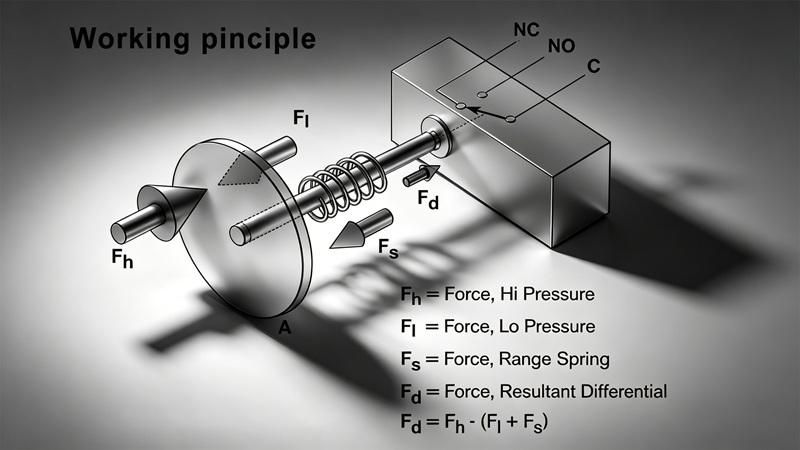 Working pinciple

NC
NO
C

$F_l$
$F_d$
$F_h$
$F_s$
A

$F_h$ = Force, Hi Pressure
$F_l$ = Force, Lo Pressure
$F_s$ = Force, Range Spring
$F_d$ = Force, Resultant Differential
$F_d = F_h - (F_l + F_s)$