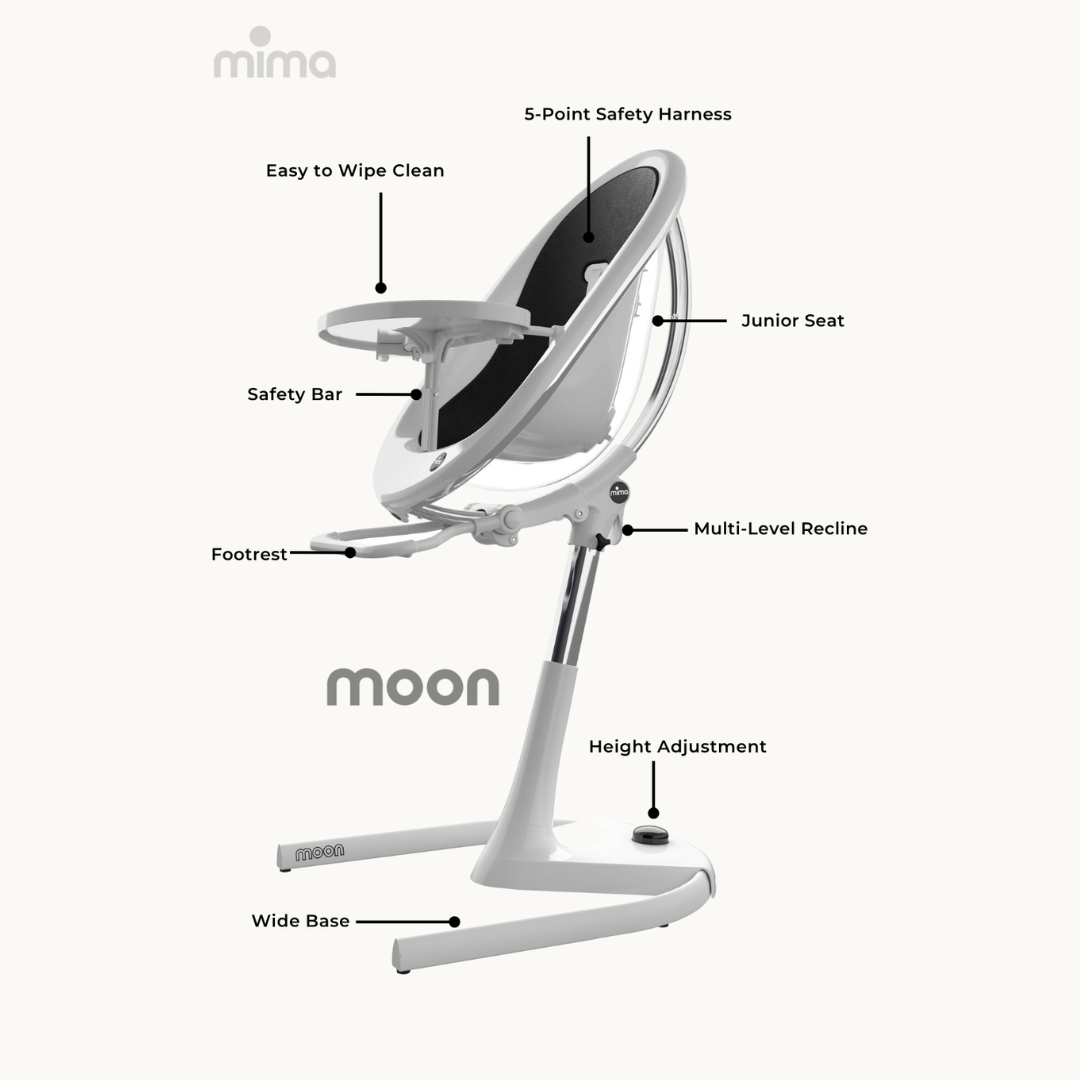 mima

5-Point Safety Harness

Easy to Wipe Clean

Junior Seat

Safety Bar

mima

Multi-Level Recline

Footrest

moon

Height Adjustment

moon

Wide Base