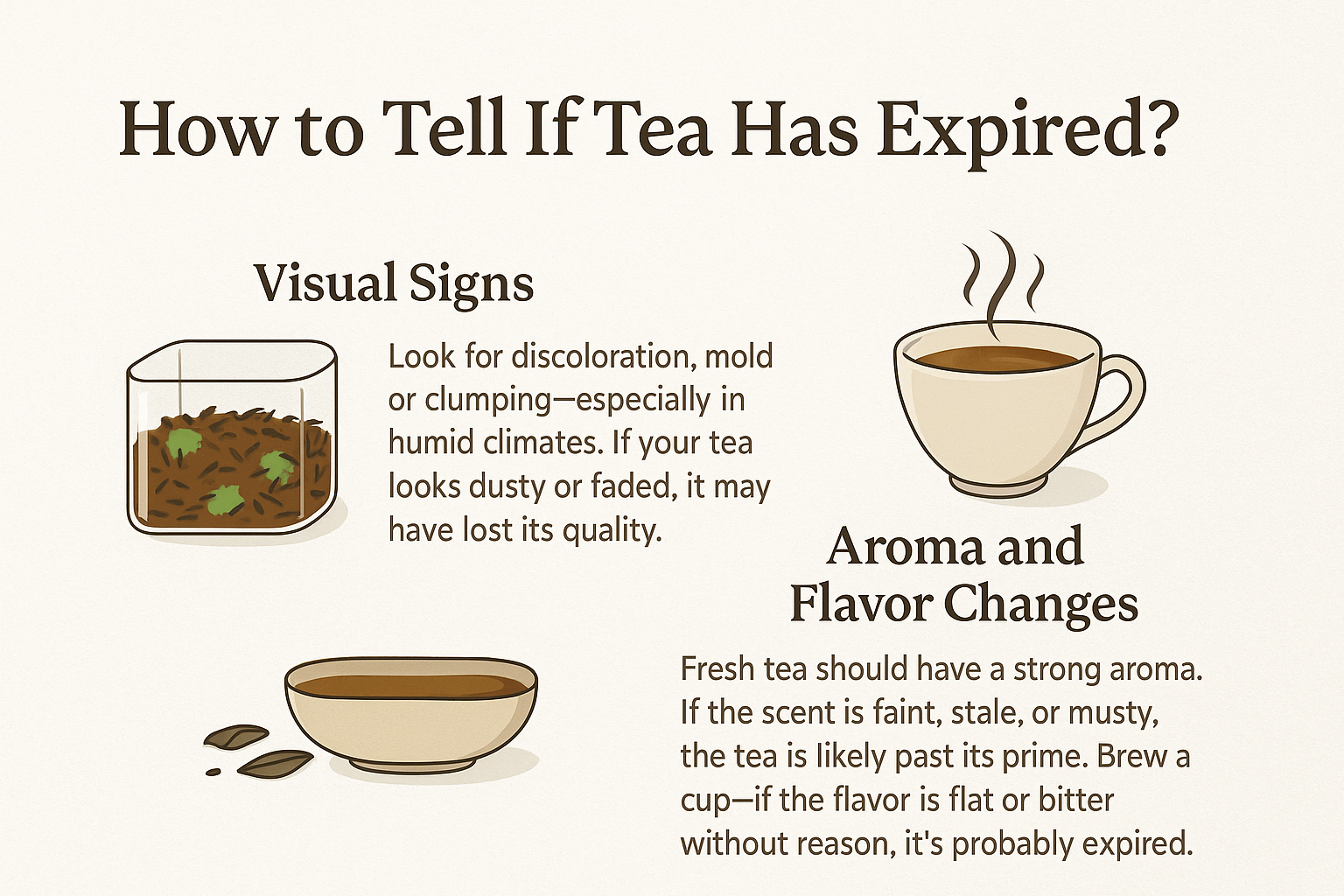 How to Tell If Tea Has Expired?

Visual Signs

Look for discoloration, mold or clumping—especially in humid climates. If your tea looks dusty or faded, it may have lost its quality.

Aroma and Flavor Changes

Fresh tea should have a strong aroma. If the scent is faint, stale, or musty, the tea is likely past its prime. Brew a cup—if the flavor is flat or bitter without reason, it's probably expired.