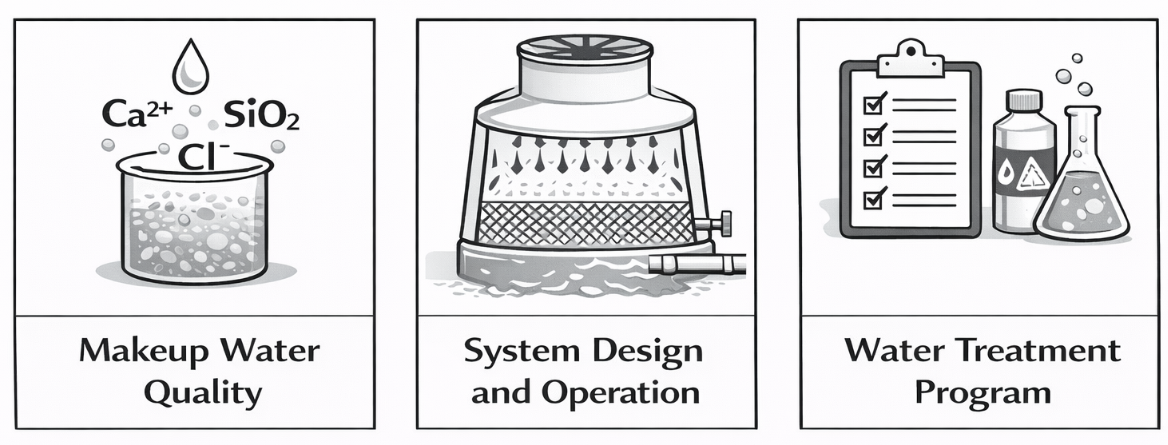 $Ca^{2+}$ $SiO_2$
$Cl^-$

Makeup Water Quality

System Design and Operation

Water Treatment Program